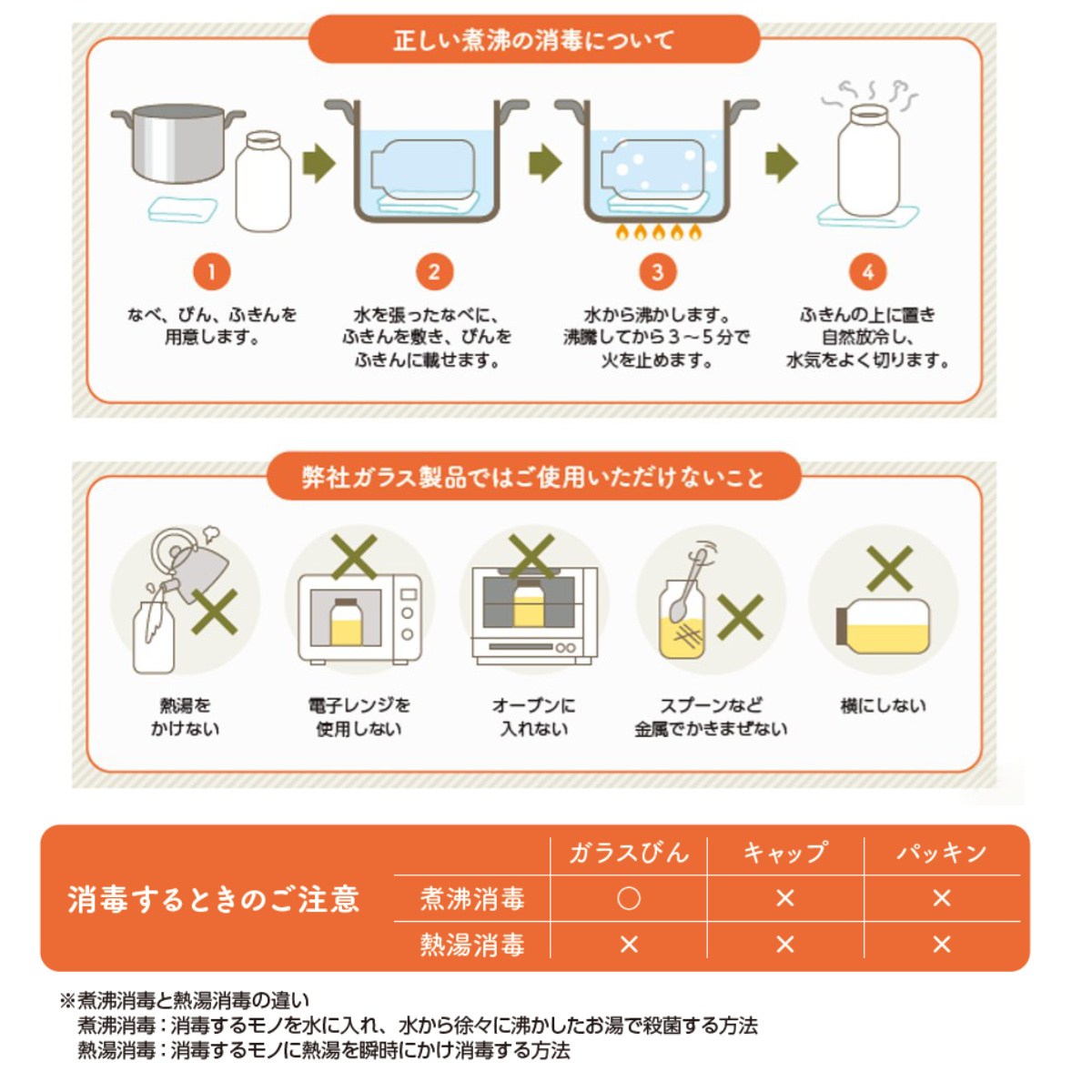 正しい煮沸の消毒について

1
なべ、びん、ふきんを用意します。

2
水を張ったなべに、ふきんを敷き、びんをふきんに載せます。

3
水から沸かします。沸騰してから3～5分で火を止めます。

4
ふきんの上に置き自然放冷し、水気をよく切ります。

弊社ガラス製品ではご使用いただけないこと

熱湯をかけない

電子レンジを使用しない

オーブンに入れない

スプーンなど金属でかきまぜない

横にしない

消毒するときのご注意

| | ガラスびん | キャップ | パッキン |
|---|---|---|---|
| 煮沸消毒 | ○ | × | × |
| 熱湯消毒 | × | × | × |

※煮沸消毒と熱湯消毒の違い
煮沸消毒：消毒するモノを水に入れ、水から徐々に沸かしたお湯で殺菌する方法
熱湯消毒：消毒するモノに熱湯を瞬時にかけ消毒する方法