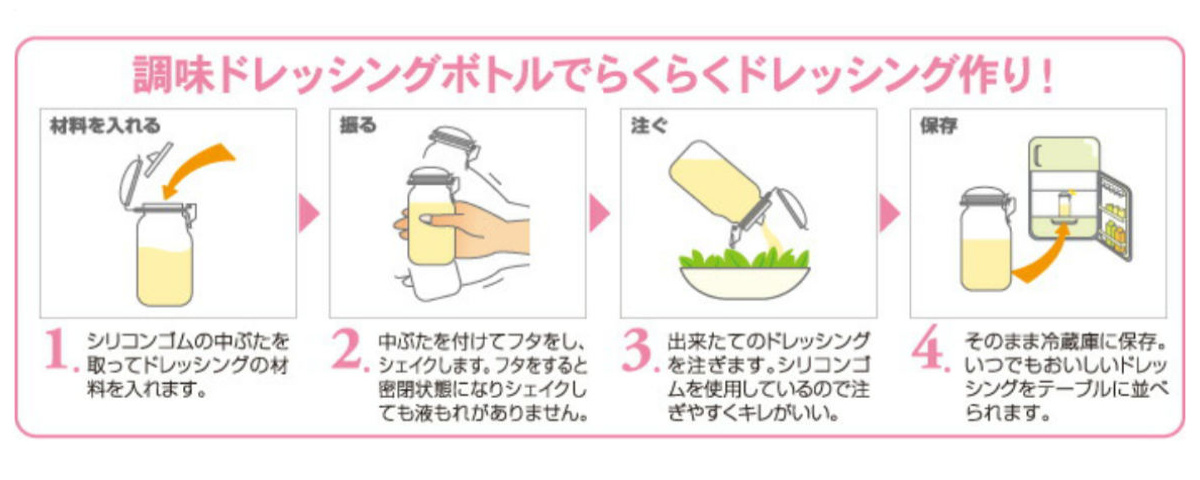 調味ドレッシングボトルでらくらくドレッシング作り！

材料を入れる

1. シリコンゴムの中ぶたを取ってドレッシングの材料を入れます。

振る

2. 中ぶたを付けてフタをし、シェイクします。フタをすると密閉状態になりシェイクしても液もれがありません。

注ぐ

3. 出来たてのドレッシングを注ぎます。シリコンゴムを使用しているので注ぎやすくキレがいい。

保存

4. そのまま冷蔵庫に保存。いつでもおいしいドレッシングをテーブルに並べられます。