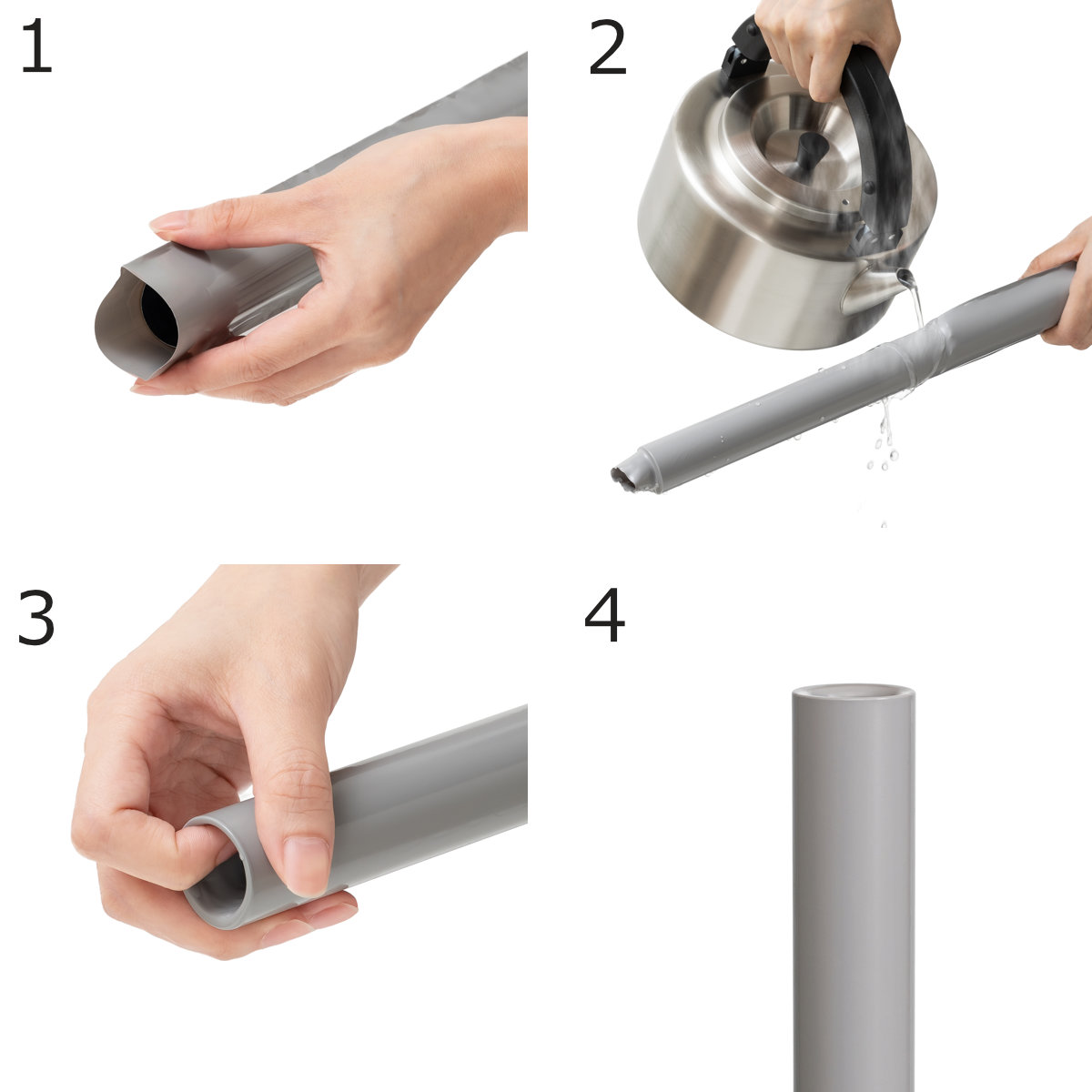 1

2

3

4