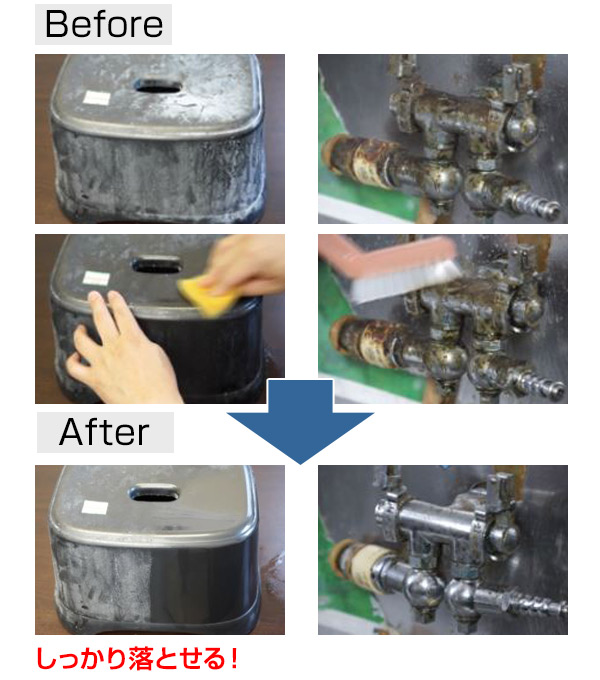 Before

After

しっかり落とせる！