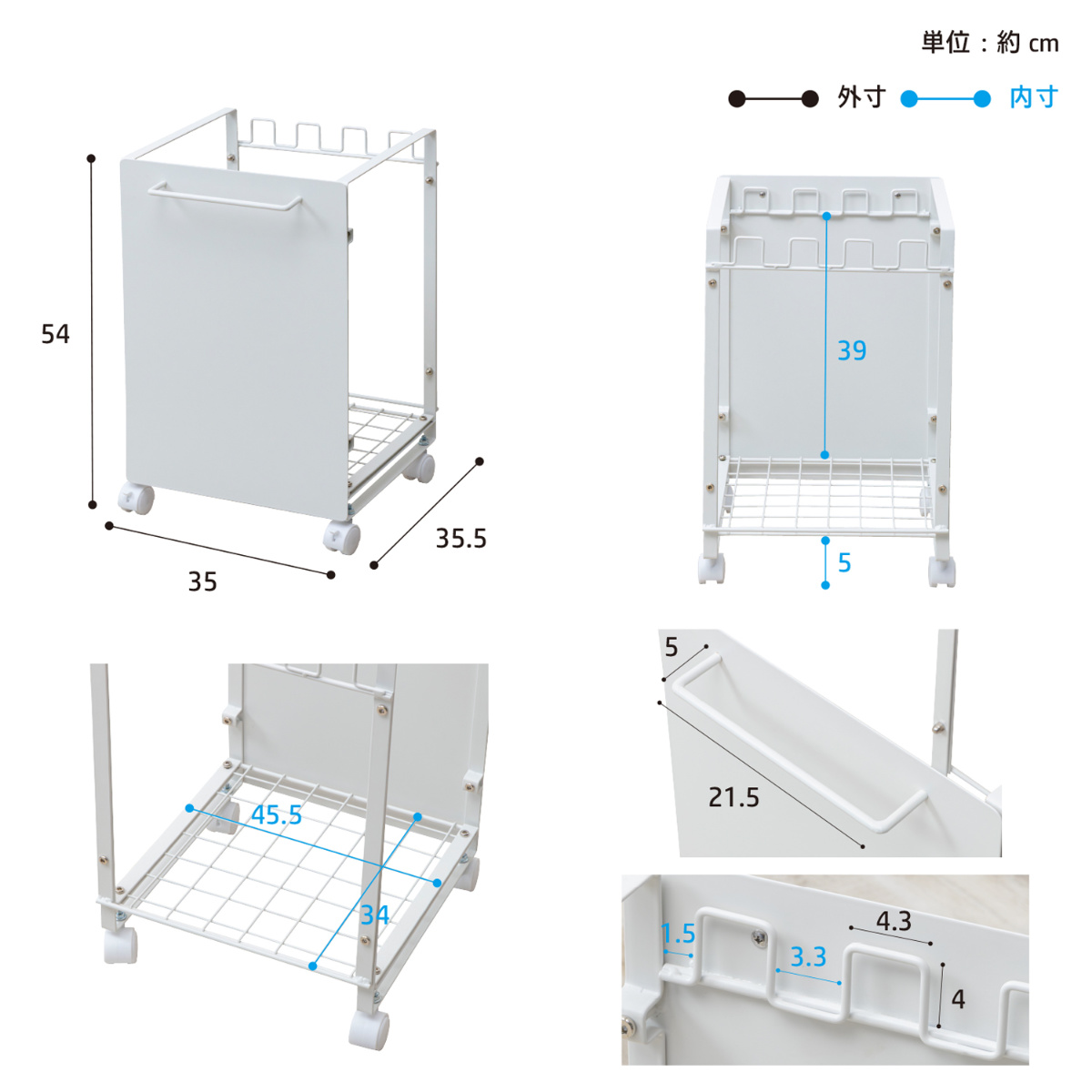 単位：約 cm

外寸 内寸

54

35

35.5

39

5

45.5

34

5

21.5

1.5

3.3

4.3

4