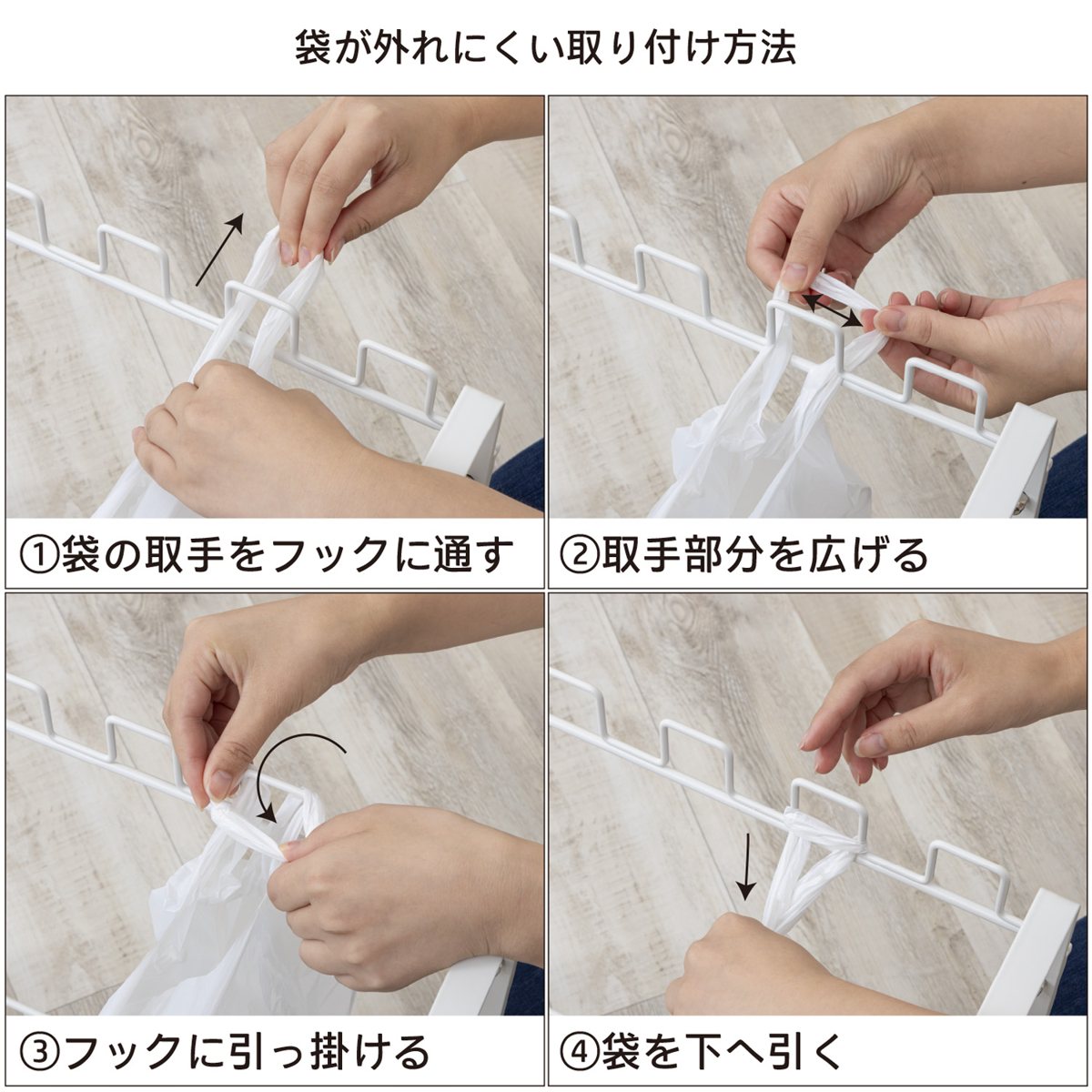 袋が外れにくい取り付け方法

①袋の取手をフックに通す

②取手部分を広げる

③フックに引っ掛ける

④袋を下へ引く