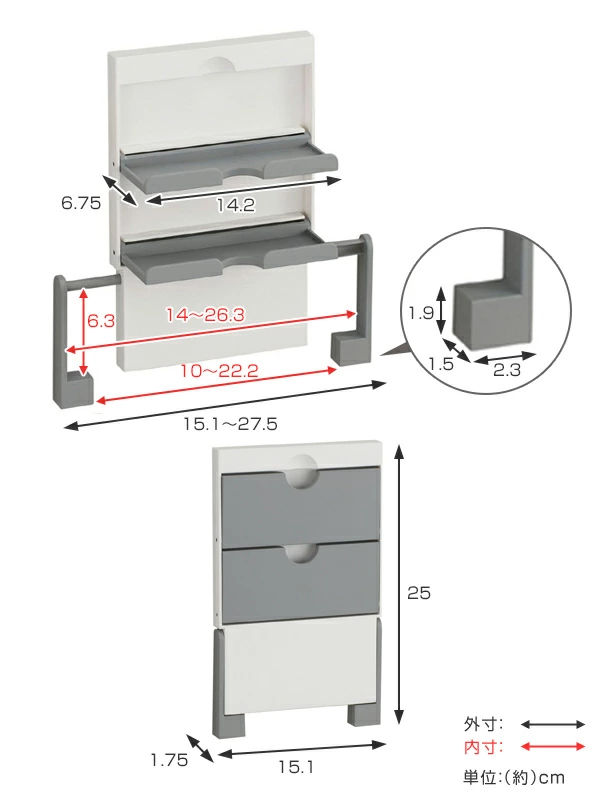 6.75
14.2
6.3
14~26.3
10~22.2
15.1~27.5
1.9
1.5
2.3
25
1.75
15.1
外寸:
内寸:
単位:(約)cm