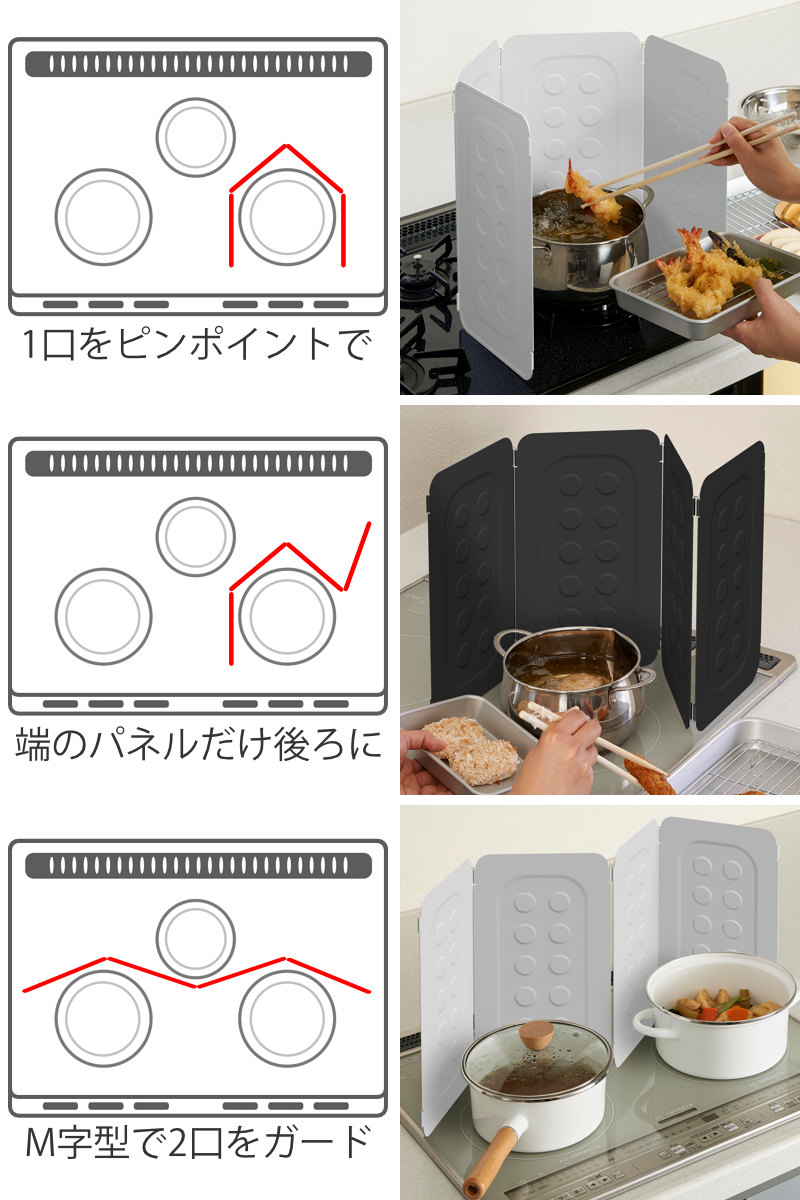 1口をピンポイントで

端のパネルだけ後ろに

M字型で2口をガード