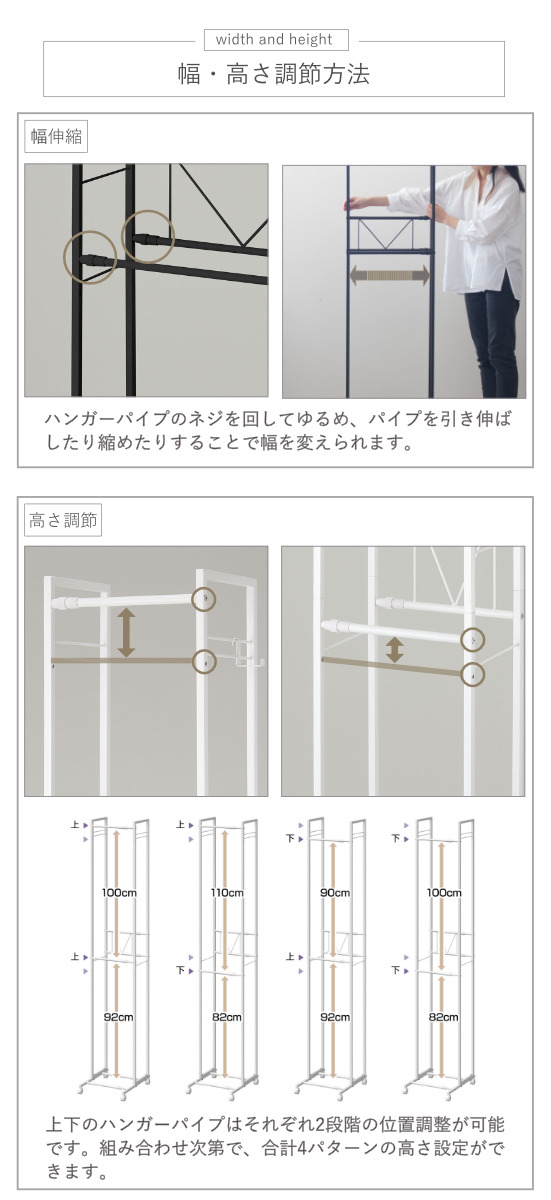 width and height

幅・高さ調節方法

幅伸縮

ハンガーパイプのネジを回してゆるめ、パイプを引き伸ばしたり縮めたりすることで幅を変えられます。

高さ調節

上
100cm
上
92cm

上
110cm
下
82cm

下
90cm
上
92cm

下
100cm
下
82cm

上下のハンガーパイプはそれぞれ2段階の位置調整が可能です。組み合わせ次第で、合計4パターンの高さ設定ができます。