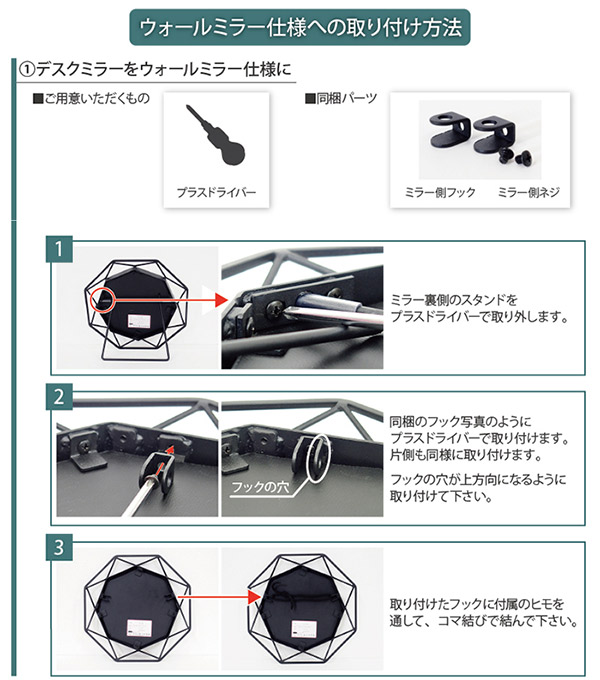 ウォールミラー仕様への取り付け方法

①デスクミラーをウォールミラー仕様に

■ご用意いただくもの

プラスドライバー

■同梱パーツ

ミラー側フック　ミラー側ネジ

1

ミラー裏側のスタンドをプラスドライバーで取り外します。

2

フックの穴

同梱のフック写真のようにプラスドライバーで取り付けます。片側も同様に取り付けます。

フックの穴が上方向になるように取り付けて下さい。

3

取り付けたフックに付属のヒモを通して、コマ結びで結んで下さい。