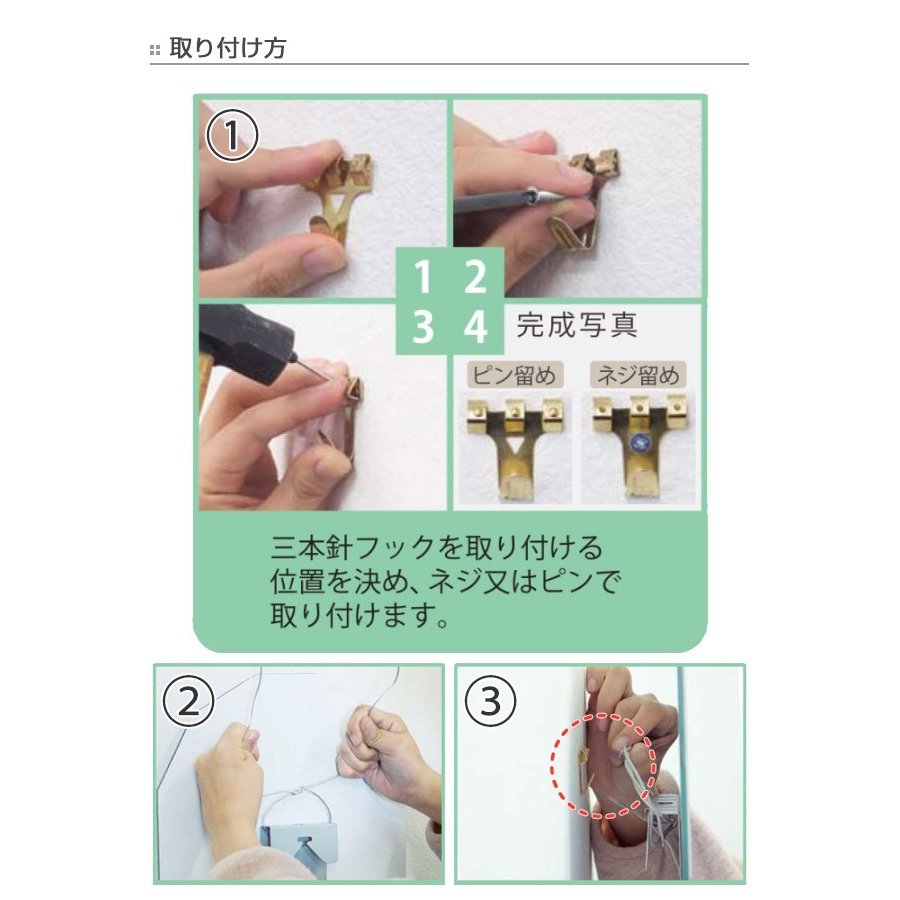 取り付け方

①

1 2
3 4 完成写真

ピン留め ネジ留め

三本針フックを取り付ける位置を決め、ネジ又はピンで取り付けます。

②

③