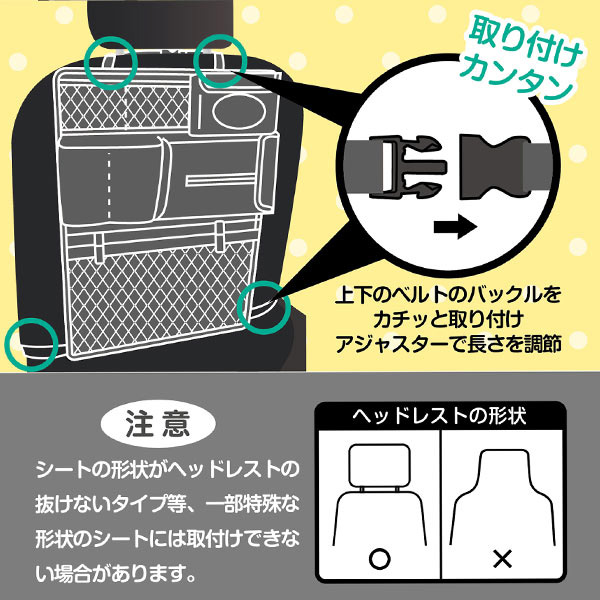 取り付け
カンタン

上下のベルトのバックルを
カチッと取り付け
アジャスターで長さを調節

注意

シートの形状がヘッドレストの抜けないタイプ等、一部特殊な形状のシートには取付けできない場合があります。

ヘッドレストの形状

○

×