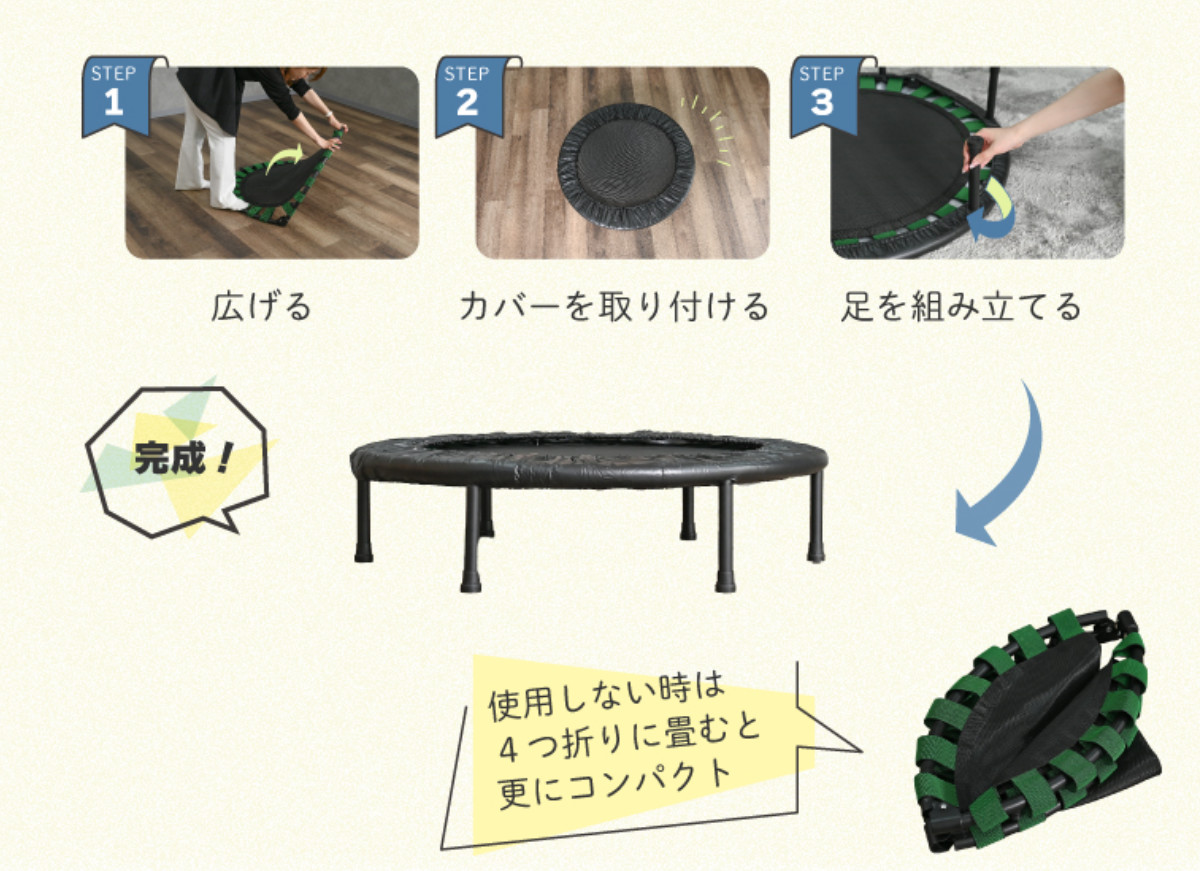 STEP 1

広げる

STEP 2

カバーを取り付ける

STEP 3

足を組み立てる

完成！

使用しない時は
４つ折りに畳むと
更にコンパクト