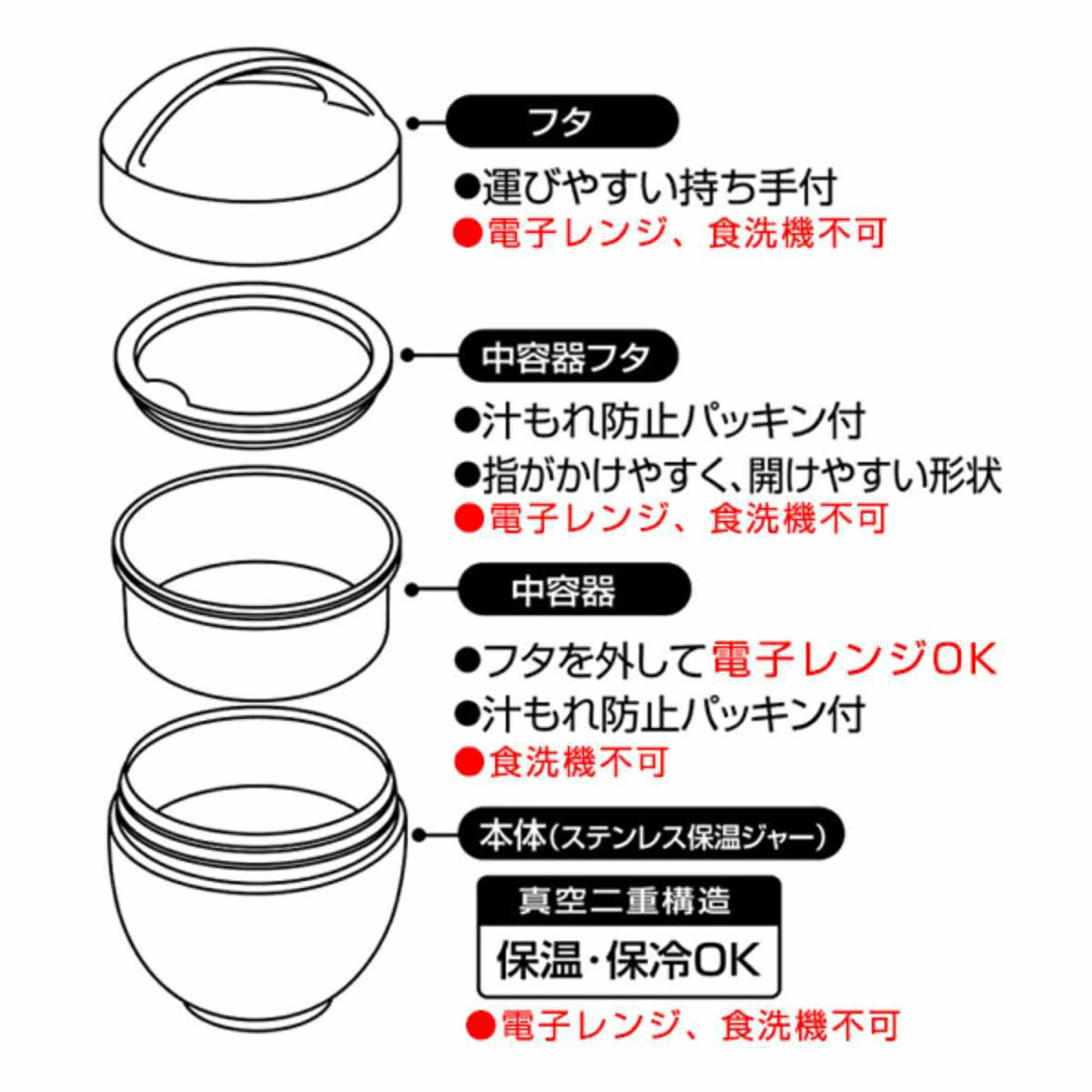 フタ

●運びやすい持ち手付
●電子レンジ、食洗機不可

中容器フタ

●汁もれ防止パッキン付
●指がかけやすく、開けやすい形状
●電子レンジ、食洗機不可

中容器

●フタを外して電子レンジOK
●汁もれ防止パッキン付
●食洗機不可

本体(ステンレス保温ジャー)

真空二重構造
保温・保冷OK

●電子レンジ、食洗機不可