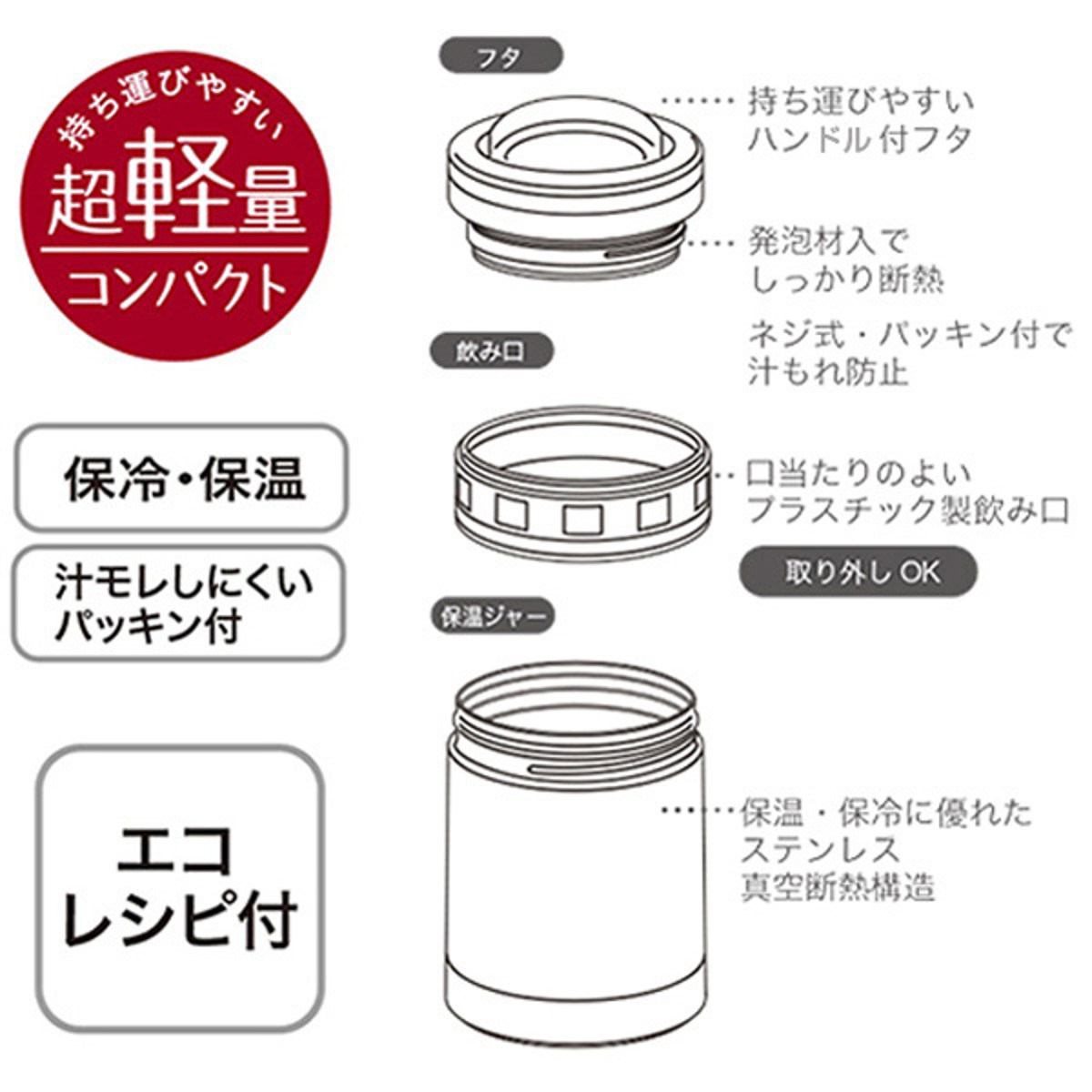 持ち運びやすい
超軽量
コンパクト

保冷・保温

汁モレしにくい
パッキン付

エコ
レシピ付

フタ

持ち運びやすい
ハンドル付フタ

発泡材入で
しっかり断熱

ネジ式・パッキン付で
汁もれ防止

飲み口

口当たりのよい
プラスチック製飲み口

取り外し OK

保温ジャー

保温・保冷に優れた
ステンレス
真空断熱構造