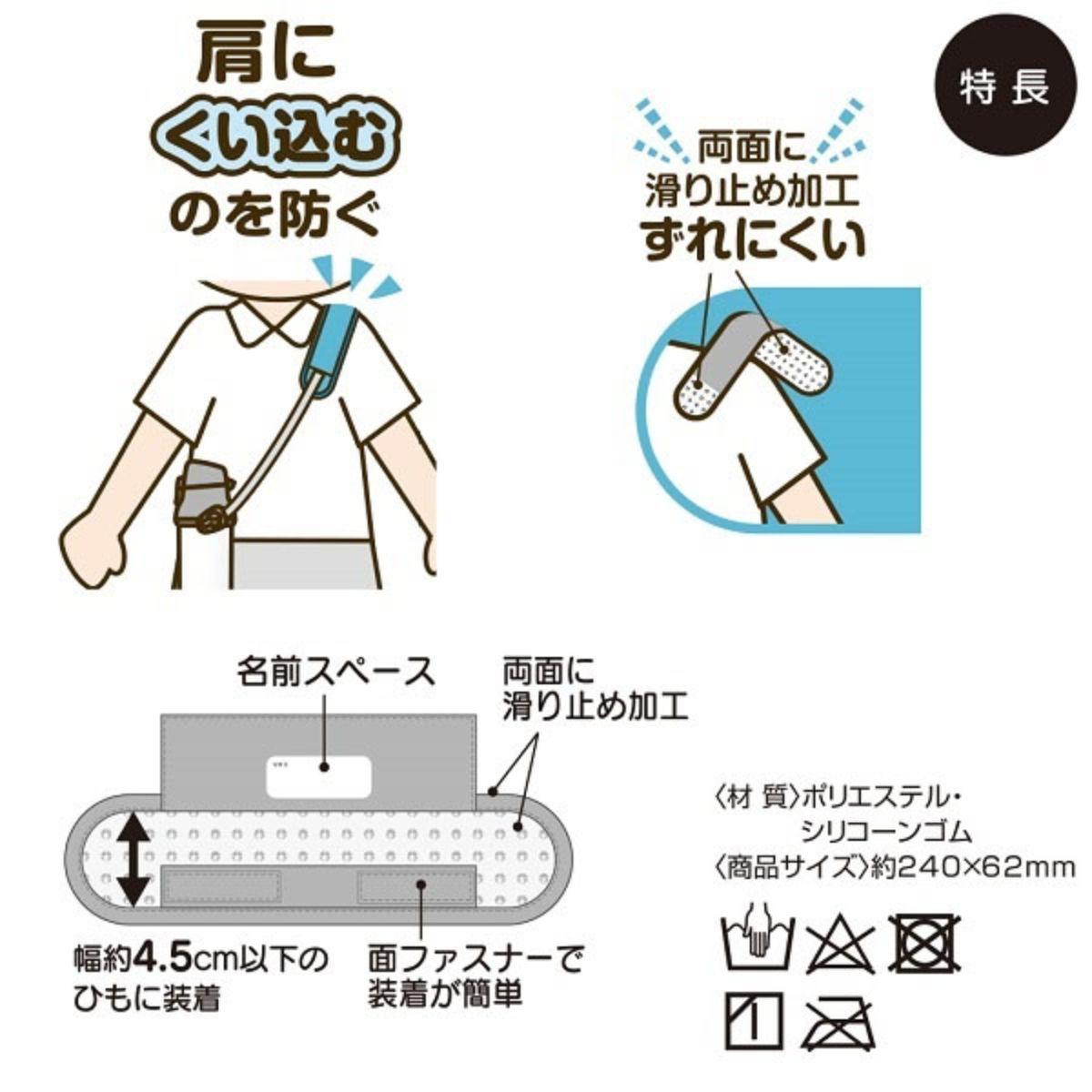 肩に
くい込む
のを防ぐ

特長

両面に
滑り止め加工
ずれにくい

名前スペース

両面に
滑り止め加工

幅約4.5cm以下の
ひもに装着

面ファスナーで
装着が簡単

〈材 質〉ポリエステル・
シリコーンゴム
〈商品サイズ〉約240×62mm