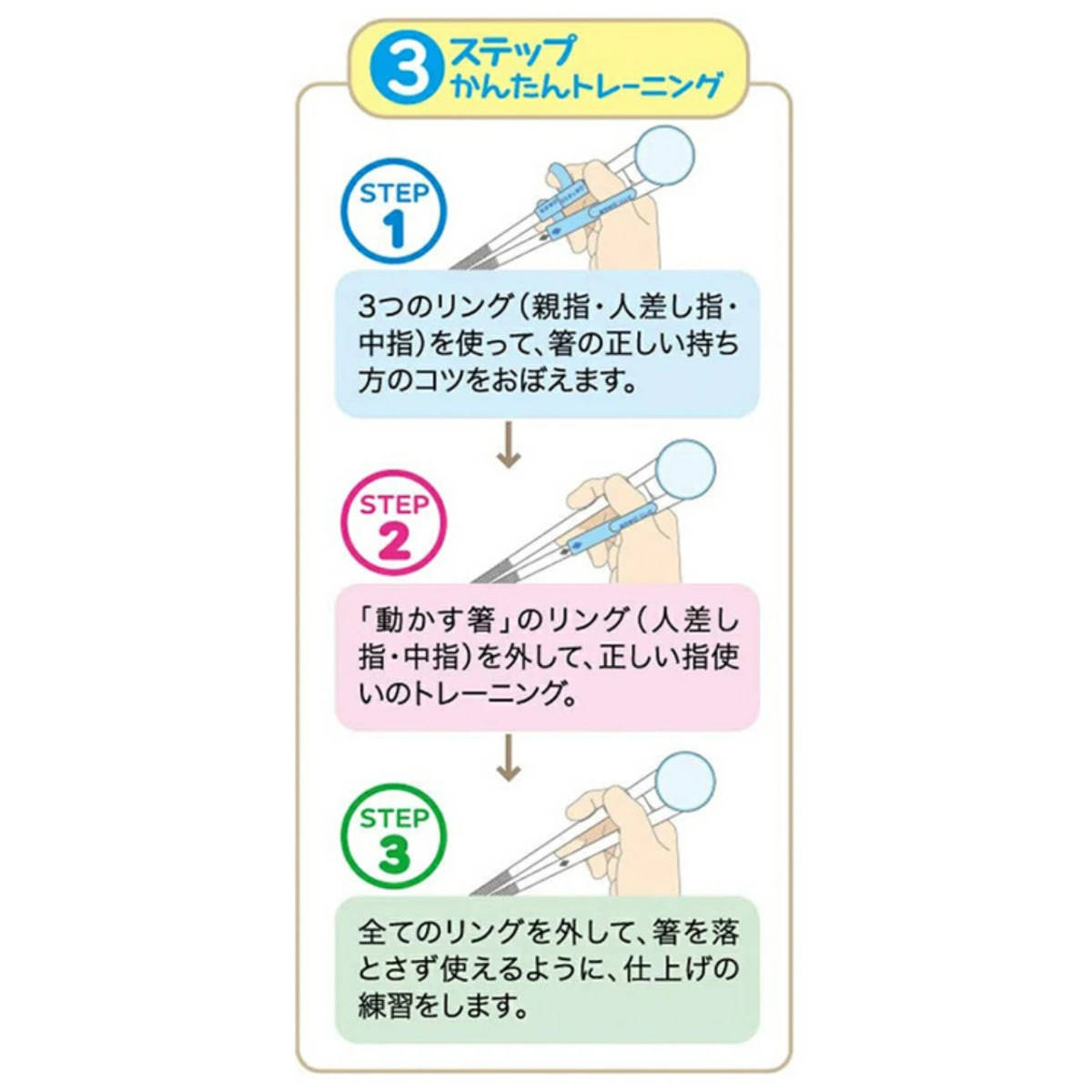 3 ステップ
かんたんトレーニング

STEP 1

3つのリング(親指・人差し指・中指)を使って、箸の正しい持ち方のコツをおぼえます。

STEP 2

「動かす箸」のリング(人差し指・中指)を外して、正しい指使いのトレーニング。

STEP 3

全てのリングを外して、箸を落とさず使えるように、仕上げの練習をします。