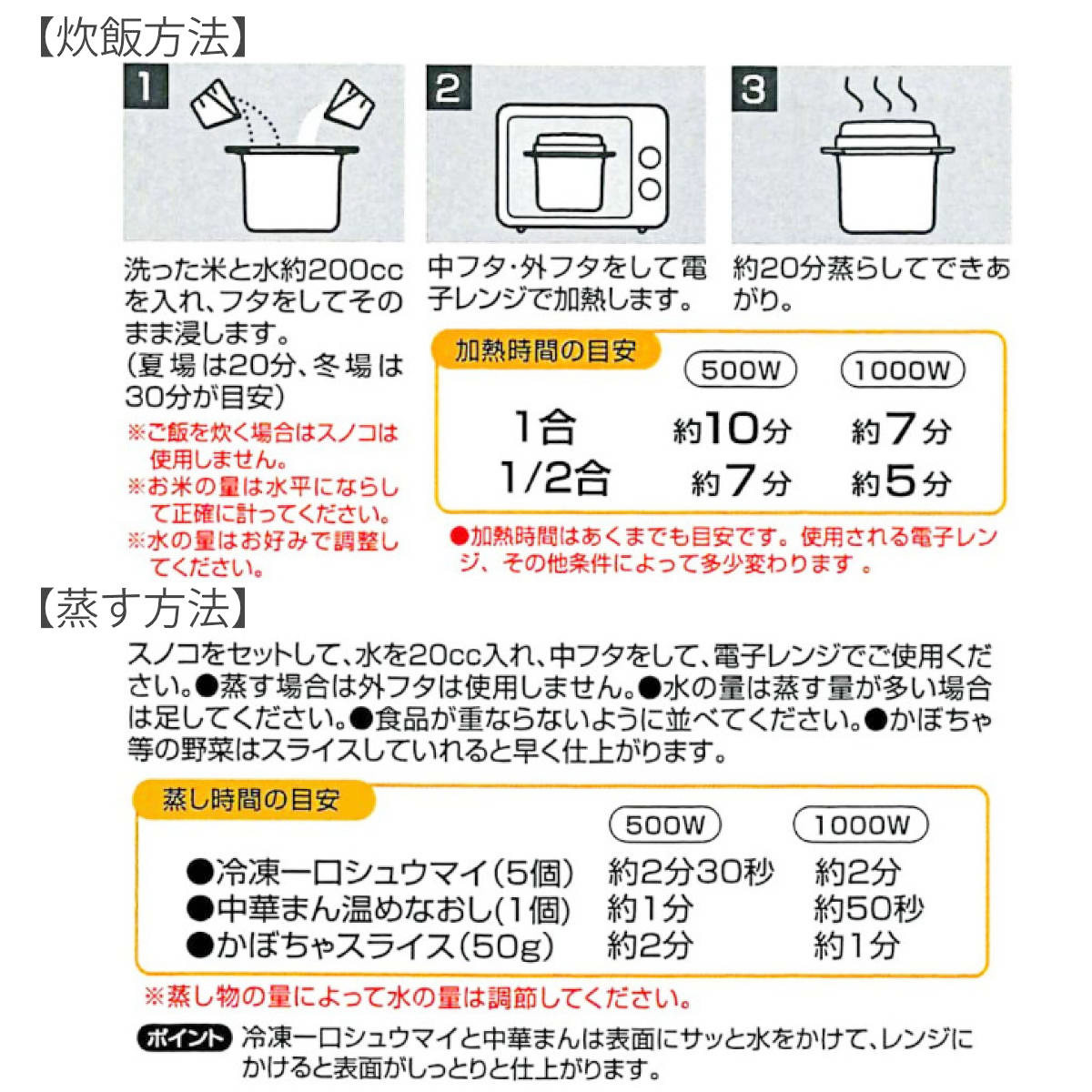 【炊飯方法】

1

洗った米と水約200ccを入れ、フタをしてそのまま浸します。
(夏場は20分、冬場は30分が目安)
※ご飯を炊く場合はスノコは使用しません。
※お米の量は水平にならして正確に計ってください。
※水の量はお好みで調整してください。

2

中フタ･外フタをして電子レンジで加熱します。

3

約20分蒸らしてできあがり。

加熱時間の目安

| | 500W | 1000W |
|---|---|---|
| 1合 | 約10分 | 約7分 |
| 1/2合 | 約7分 | 約5分 |

●加熱時間はあくまでも目安です。使用される電子レンジ、その他条件によって多少変わります。

【蒸す方法】

スノコをセットして、水を20cc入れ、中フタをして、電子レンジでご使用ください。●蒸す場合は外フタは使用しません。●水の量は蒸す量が多い場合は足してください。●食品が重ならないように並べてください。●かぼちゃ等の野菜はスライスしていれると早く仕上がります。

蒸し時間の目安

| | 500W | 1000W |
|---|---|---|
| ●冷凍一口シュウマイ(5個) | 約2分30秒 | 約2分 |
| ●中華まん温めなおし(1個) | 約1分 | 約50秒 |
| ●かぼちゃスライス(50g) | 約2分 | 約1分 |

※蒸し物の量によって水の量は調節してください。

ポイント 冷凍一口シュウマイと中華まんは表面にサッと水をかけて、レンジにかけると表面がしっとりと仕上がります。