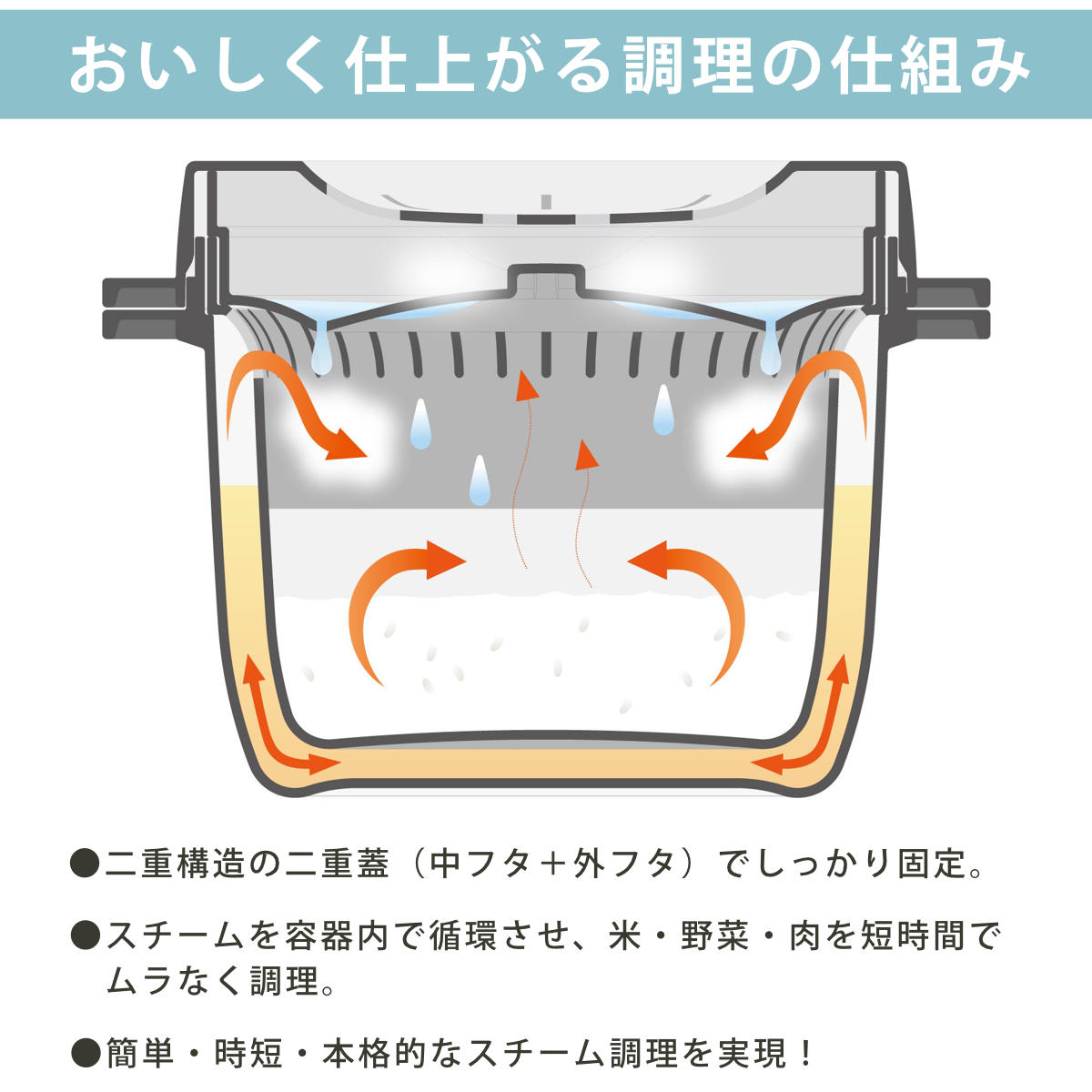 おいしく仕上がる調理の仕組み

●二重構造の二重蓋（中フタ＋外フタ）でしっかり固定。

●スチームを容器内で循環させ、米・野菜・肉を短時間でムラなく調理。

●簡単・時短・本格的なスチーム調理を実現！