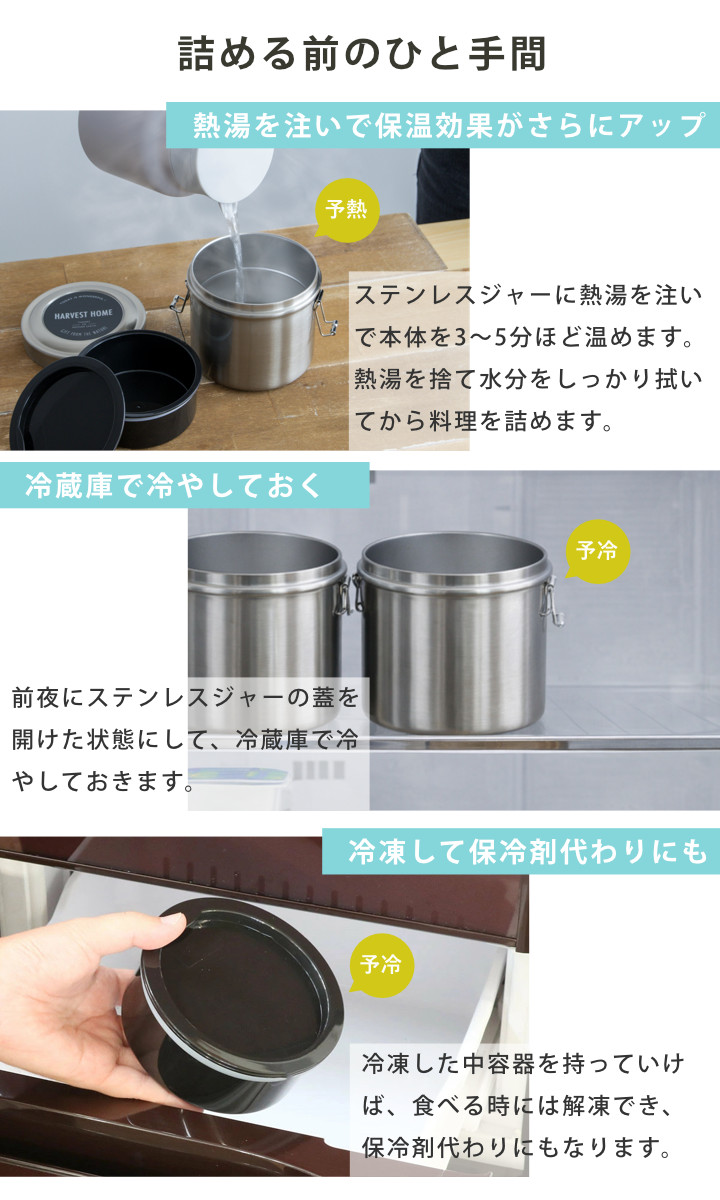 詰める前のひと手間

熱湯を注いで保温効果がさらにアップ

予熱

HARVEST HOME

ステンレスジャーに熱湯を注いで本体を3～5分ほど温めます。熱湯を捨て水分をしっかり拭いてから料理を詰めます。

冷蔵庫で冷やしておく

予冷

前夜にステンレスジャーの蓋を開けた状態にして、冷蔵庫で冷やしておきます。

冷凍して保冷剤代わりにも

予冷

冷凍した中容器を持っていけば、食べる時には解凍でき、保冷剤代わりにもなります。