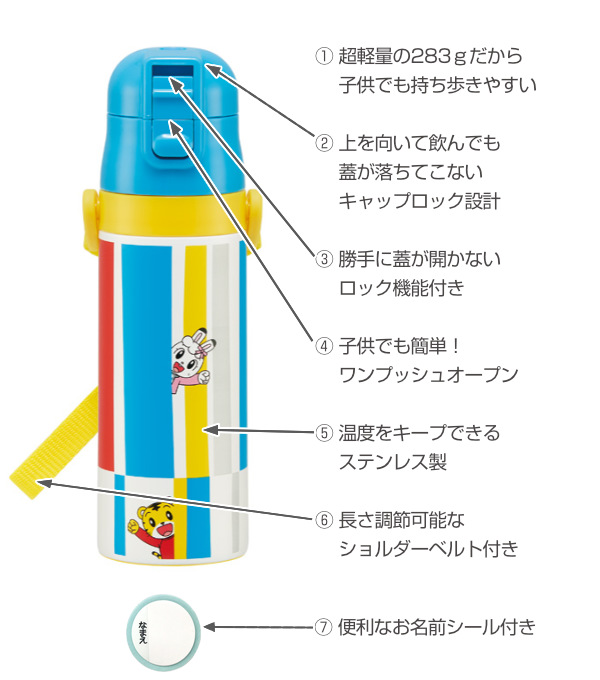 ① 超軽量の283ｇだから
子供でも持ち歩きやすい

② 上を向いて飲んでも
蓋が落ちてこない
キャップロック設計

③ 勝手に蓋が開かない
ロック機能付き

④ 子供でも簡単！
ワンプッシュオープン

⑤ 温度をキープできる
ステンレス製

⑥ 長さ調節可能な
ショルダーベルト付き

なまえ

⑦ 便利なお名前シール付き