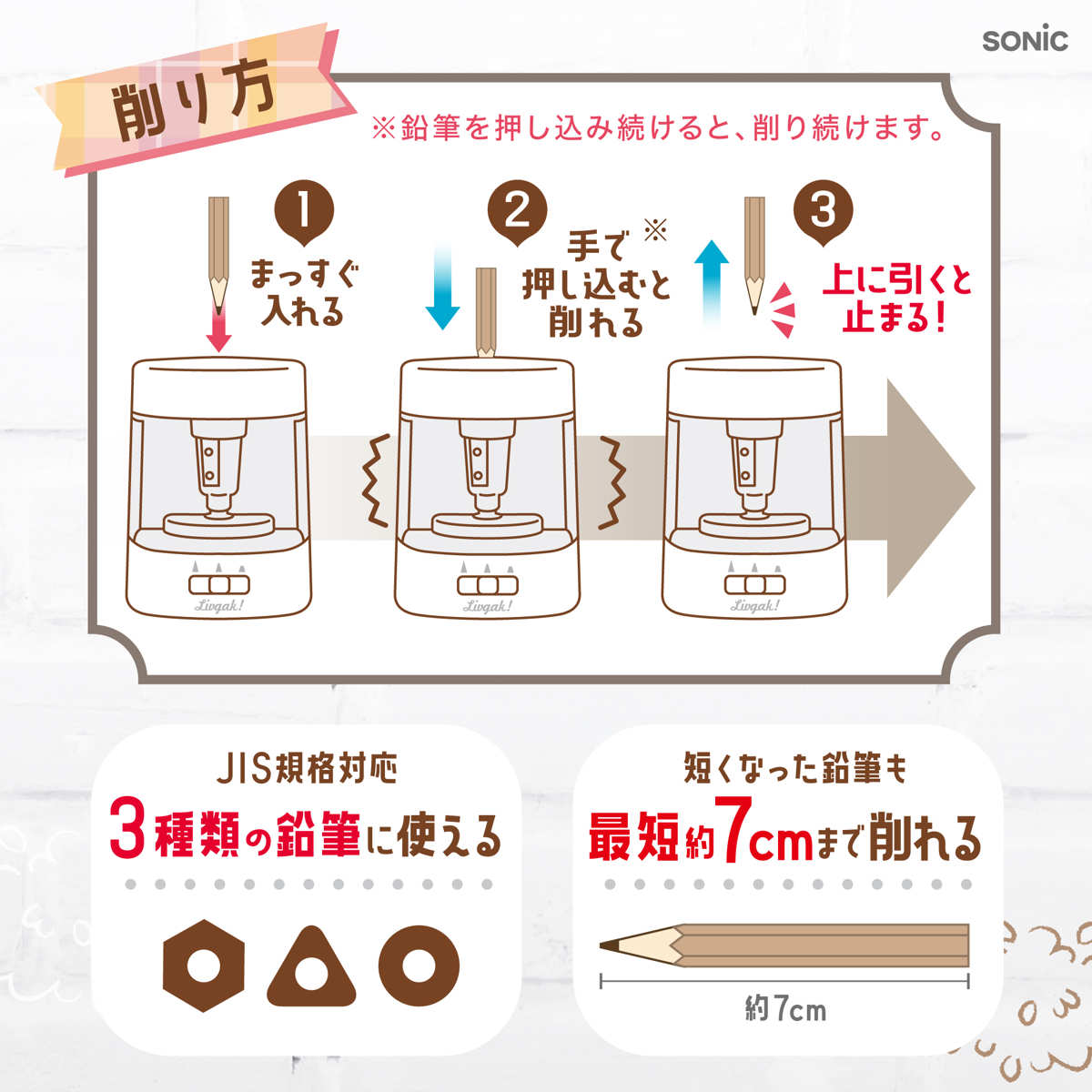 SONiC

削り方

※鉛筆を押し込み続けると、削り続けます。

1
まっすぐ入れる

2
手で※押し込むと削れる

3
上に引くと止まる！

Livgak!

Livgak!

Livgak!

JIS規格対応
3種類の鉛筆に使える

短くなった鉛筆も
最短約7cmまで削れる

約7cm