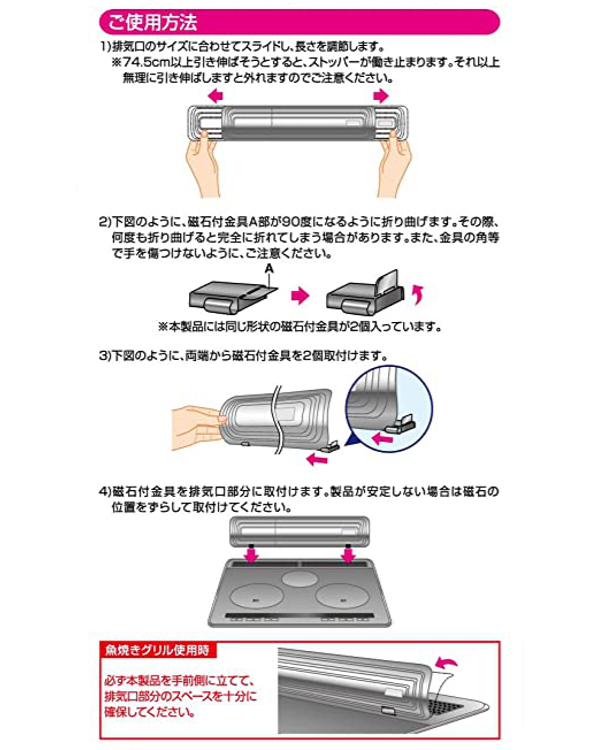 ご使用方法

1)排気口のサイズに合わせてスライドし、長さを調節します。
※74.5cm以上引き伸ばそうとすると、ストッパーが働き止まります。それ以上無理に引き伸ばしますと外れますのでご注意ください。

2)下図のように、磁石付金具A部が90度になるように折り曲げます。その際、何度も折り曲げると完全に折れてしまう場合があります。また、金具の角等で手を傷つけないように、ご注意ください。

A

※本製品には同じ形状の磁石付金具が2個入っています。

3)下図のように、両端から磁石付金具を2個取付けます。

4)磁石付金具を排気口部分に取付けます。製品が安定しない場合は磁石の位置をずらして取付けてください。

魚焼きグリル使用時

必ず本製品を手前側に立てて、排気口部分のスペースを十分に確保してください。