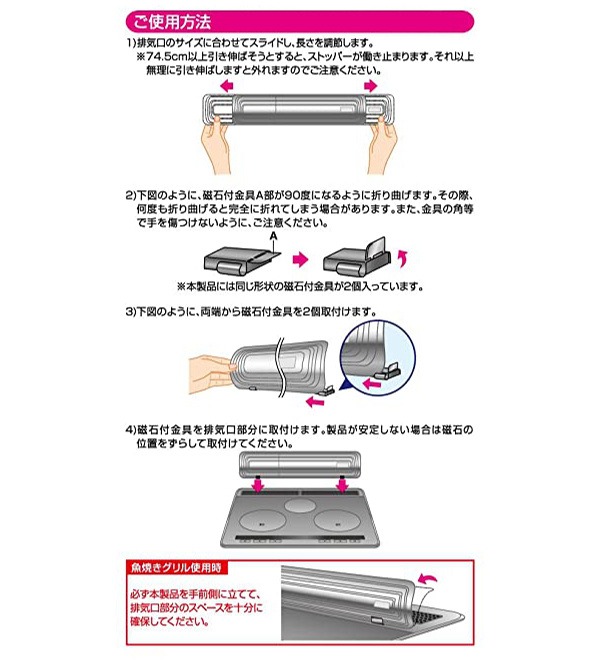 ご使用方法

1)排気口のサイズに合わせてスライドし、長さを調節します。
※74.5cm以上引き伸ばそうとすると、ストッパーが働き止まります。それ以上無理に引き伸ばしますと外れますのでご注意ください。

2)下図のように、磁石付金具A部が90度になるように折り曲げます。その際、何度も折り曲げると完全に折れてしまう場合があります。また、金具の角等で手を傷つけないように、ご注意ください。

A

※本製品には同じ形状の磁石付金具が2個入っています。

3)下図のように、両端から磁石付金具を2個取付けます。

4)磁石付金具を排気口部分に取付けます。製品が安定しない場合は磁石の位置をずらして取付けてください。

魚焼きグリル使用時

必ず本製品を手前側に立てて、排気口部分のスペースを十分に確保してください。