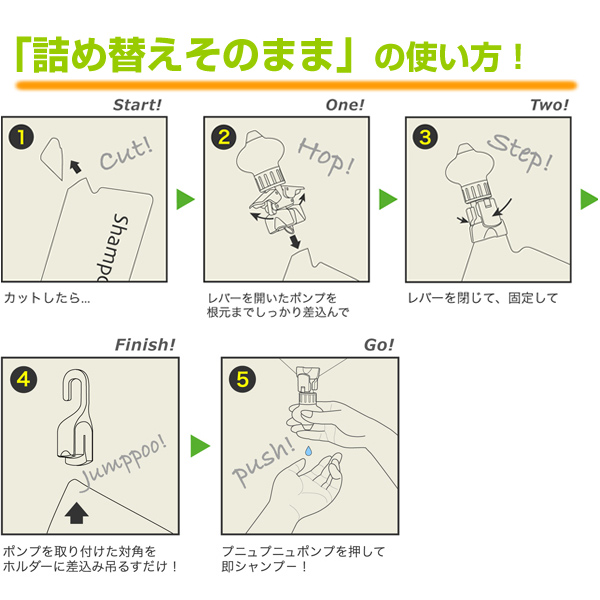 「詰め替えそのまま」の使い方！

Start!

1

Cut!

Shampo

カットしたら…

One!

2

Hop!

レバーを開いたポンプを根元までしっかり差込んで

Two!

3

Step!

レバーを閉じて、固定して

Finish!

4

Jumppoo!

ポンプを取り付けた対角をホルダーに差込み吊るすだけ！

Go!

5

push!

プニュプニュポンプを押して即シャンプー！