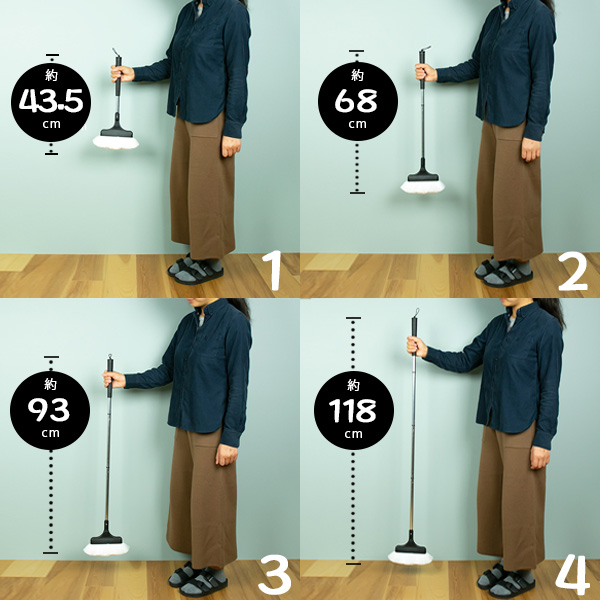 約
43.5
cm

1

約
68
cm

2

約
93
cm

3

約
118
cm

4