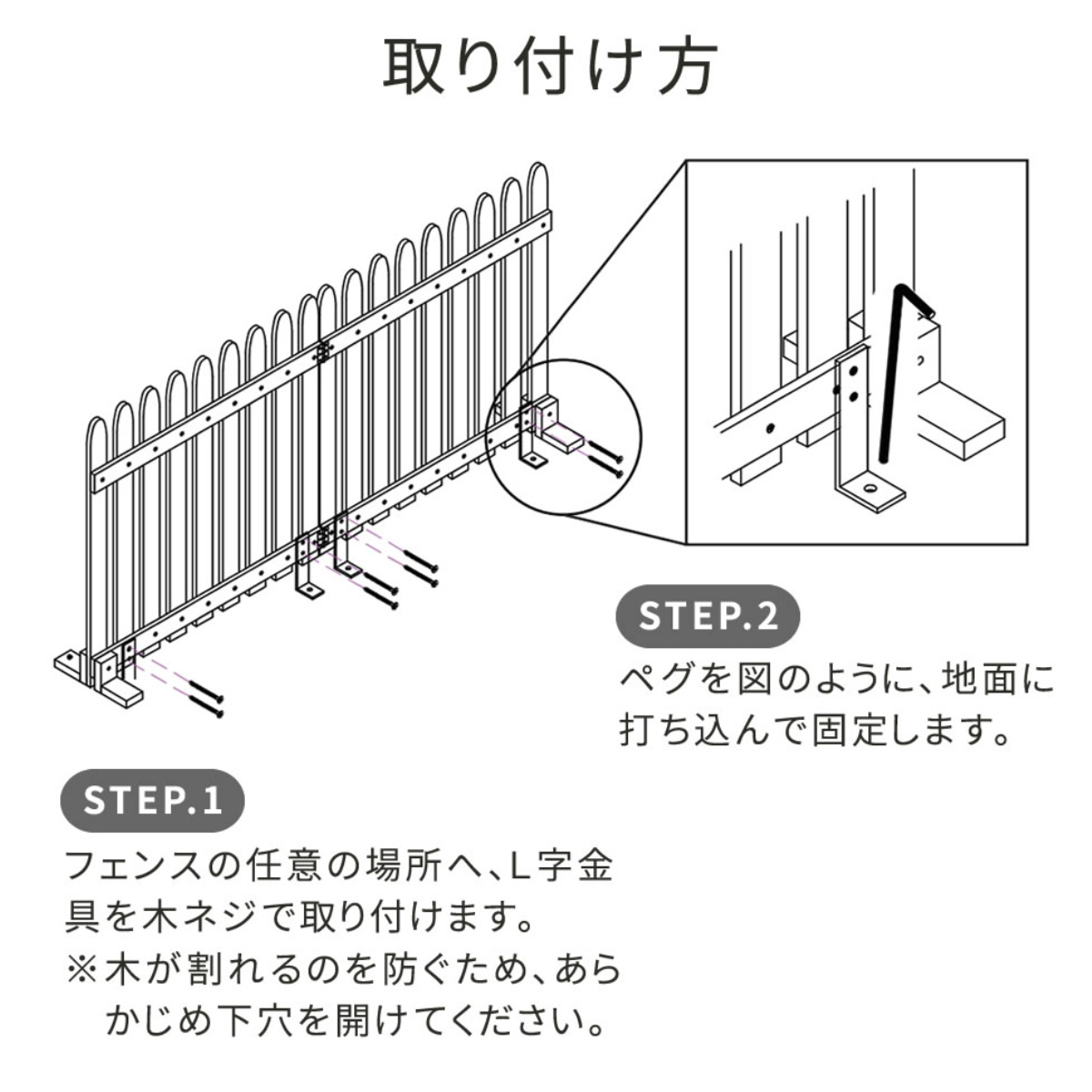 取り付け方

STEP.2

ペグを図のように、地面に打ち込んで固定します。

STEP.1

フェンスの任意の場所へ、L字金具を木ネジで取り付けます。
※木が割れるのを防ぐため、あらかじめ下穴を開けてください。