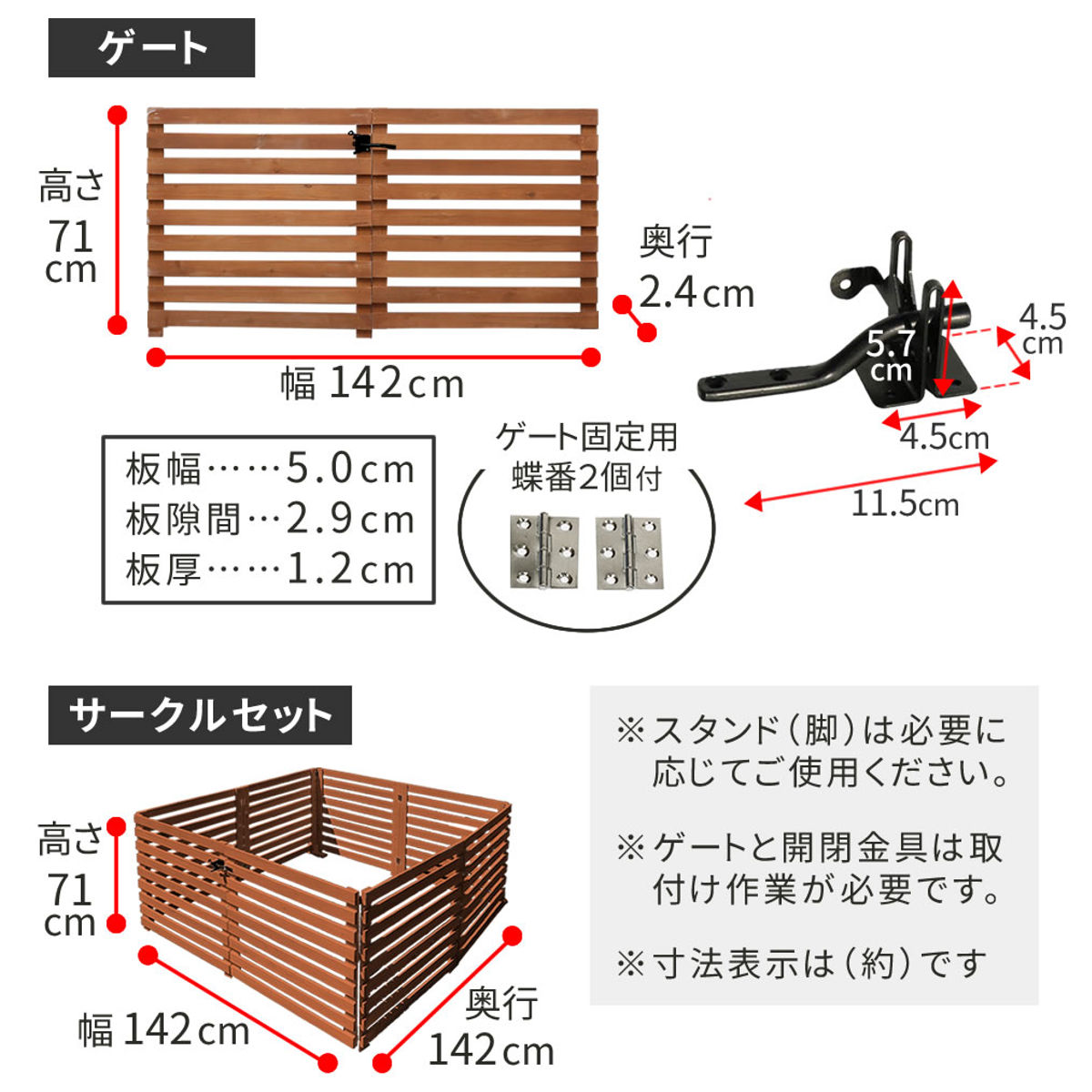 ゲート

高さ 71 cm

奥行 2.4cm

幅 142cm

5.7 cm

4.5 cm

4.5cm

11.5cm

板幅……5.0cm
板隙間…2.9cm
板厚……1.2cm

ゲート固定用
蝶番2個付

サークルセット

高さ 71 cm

幅 142cm

奥行 142cm

※スタンド（脚）は必要に応じてご使用ください。

※ゲートと開閉金具は取付け作業が必要です。

※寸法表示は（約）です