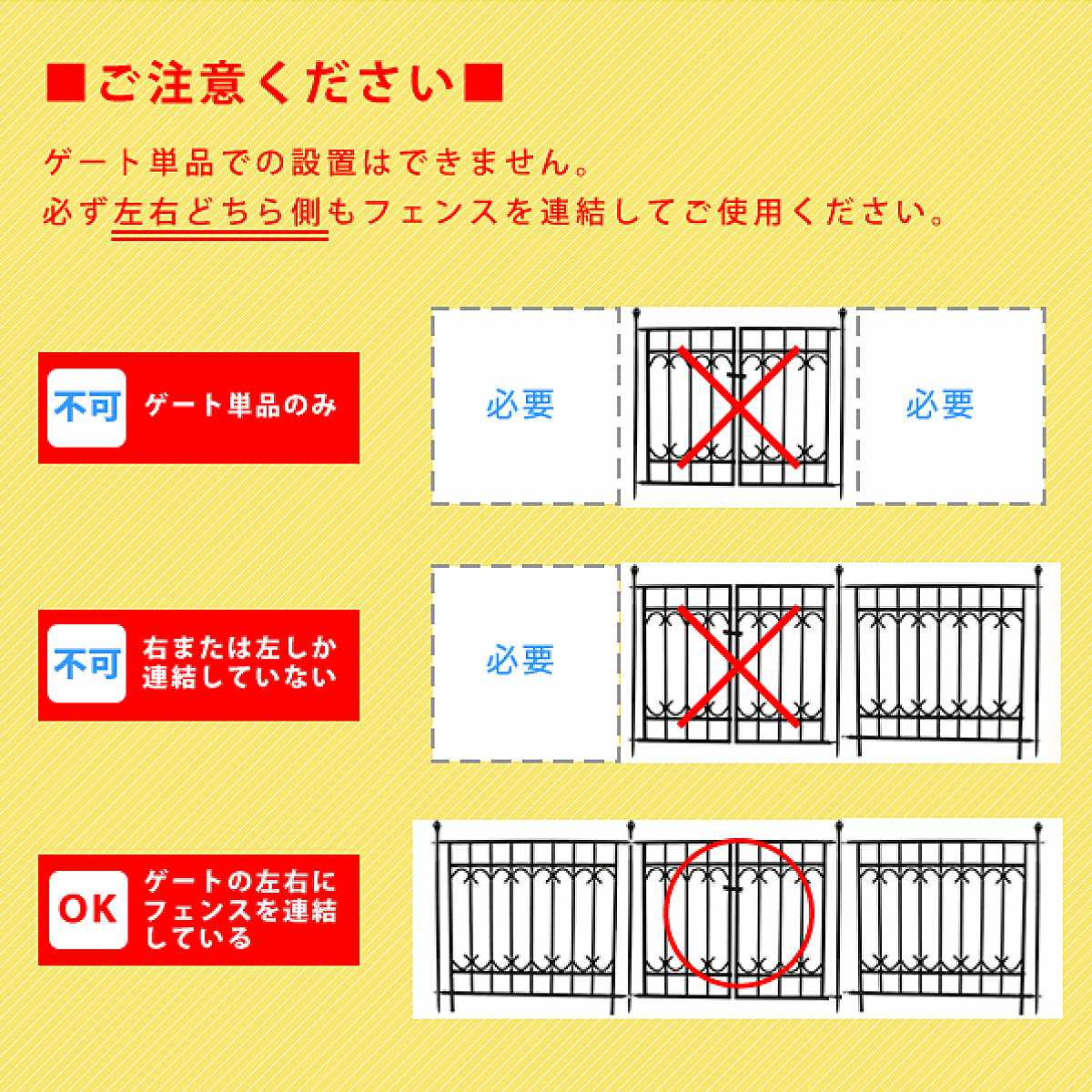 ■ご注意ください■

ゲート単品での設置はできません。
必ず左右どちら側もフェンスを連結してご使用ください。

不可 ゲート単品のみ

必要

必要

不可 右または左しか連結していない

必要

OK ゲートの左右にフェンスを連結している