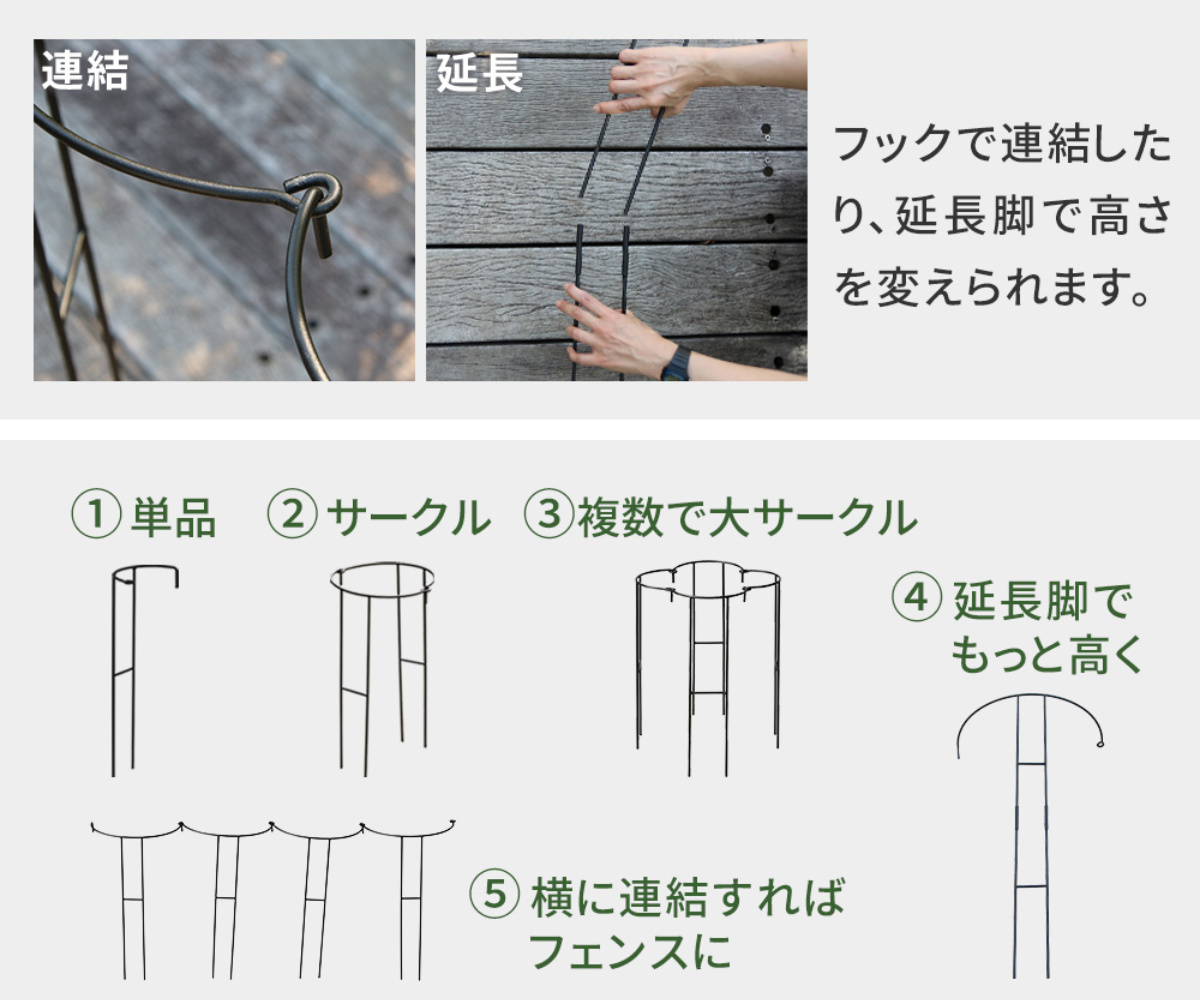 連結

延長

フックで連結したり、延長脚で高さを変えられます。

① 単品　② サークル　③ 複数で大サークル

④ 延長脚でもっと高く

⑤ 横に連結すればフェンスに