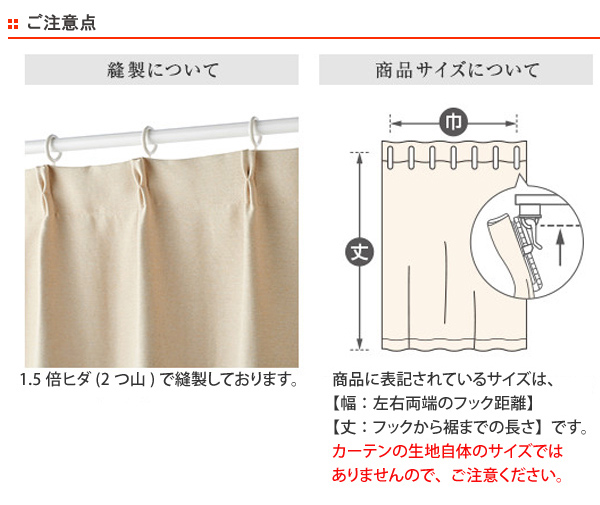 ご注意点

縫製について

1.5 倍ヒダ (2 つ山 ) で縫製しております。

商品サイズについて

巾

丈

商品に表記されているサイズは、
【幅：左右両端のフック距離】
【丈：フックから裾までの長さ】です。
カーテンの生地自体のサイズでは
ありませんので、ご注意ください。