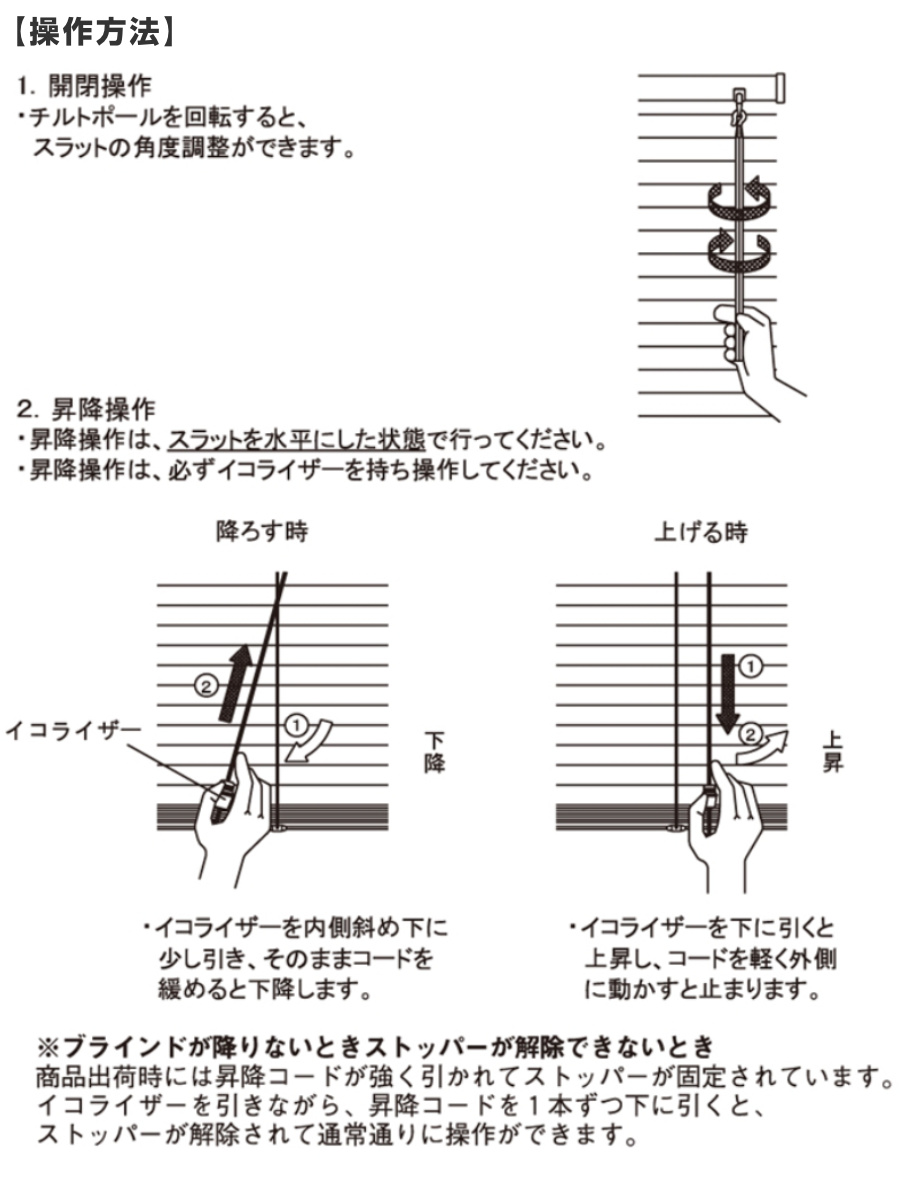 【操作方法】

1. 開閉操作
・チルトポールを回転すると、スラットの角度調整ができます。

2. 昇降操作
・昇降操作は、スラットを水平にした状態で行ってください。
・昇降操作は、必ずイコライザーを持ち操作してください。

降ろす時

②

①

イコライザー

下降

・イコライザーを内側斜め下に少し引き、そのままコードを緩めると下降します。

上げる時

①

②

上昇

・イコライザーを下に引くと上昇し、コードを軽く外側に動かすと止まります。

※ブラインドが降りないときストッパーが解除できないとき
商品出荷時には昇降コードが強く引かれてストッパーが固定されています。
イコライザーを引きながら、昇降コードを１本ずつ下に引くと、
ストッパーが解除されて通常通りに操作ができます。