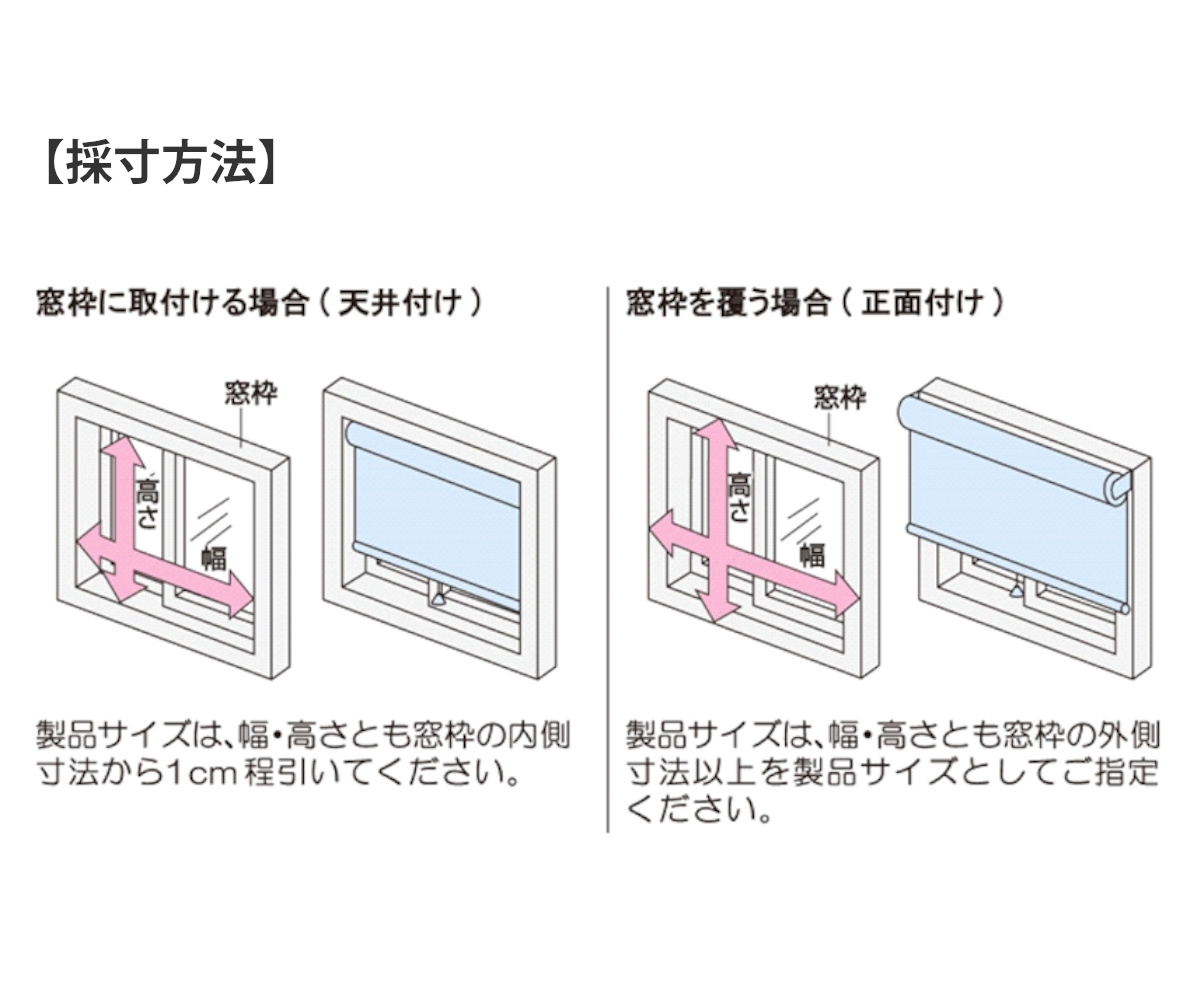 【採寸方法】

窓枠に取付ける場合（天井付け）

窓枠

高さ

幅

製品サイズは、幅・高さとも窓枠の内側寸法から1cm程引いてください。

窓枠を覆う場合（正面付け）

窓枠

高さ

幅

製品サイズは、幅・高さとも窓枠の外側寸法以上を製品サイズとしてご指定ください。