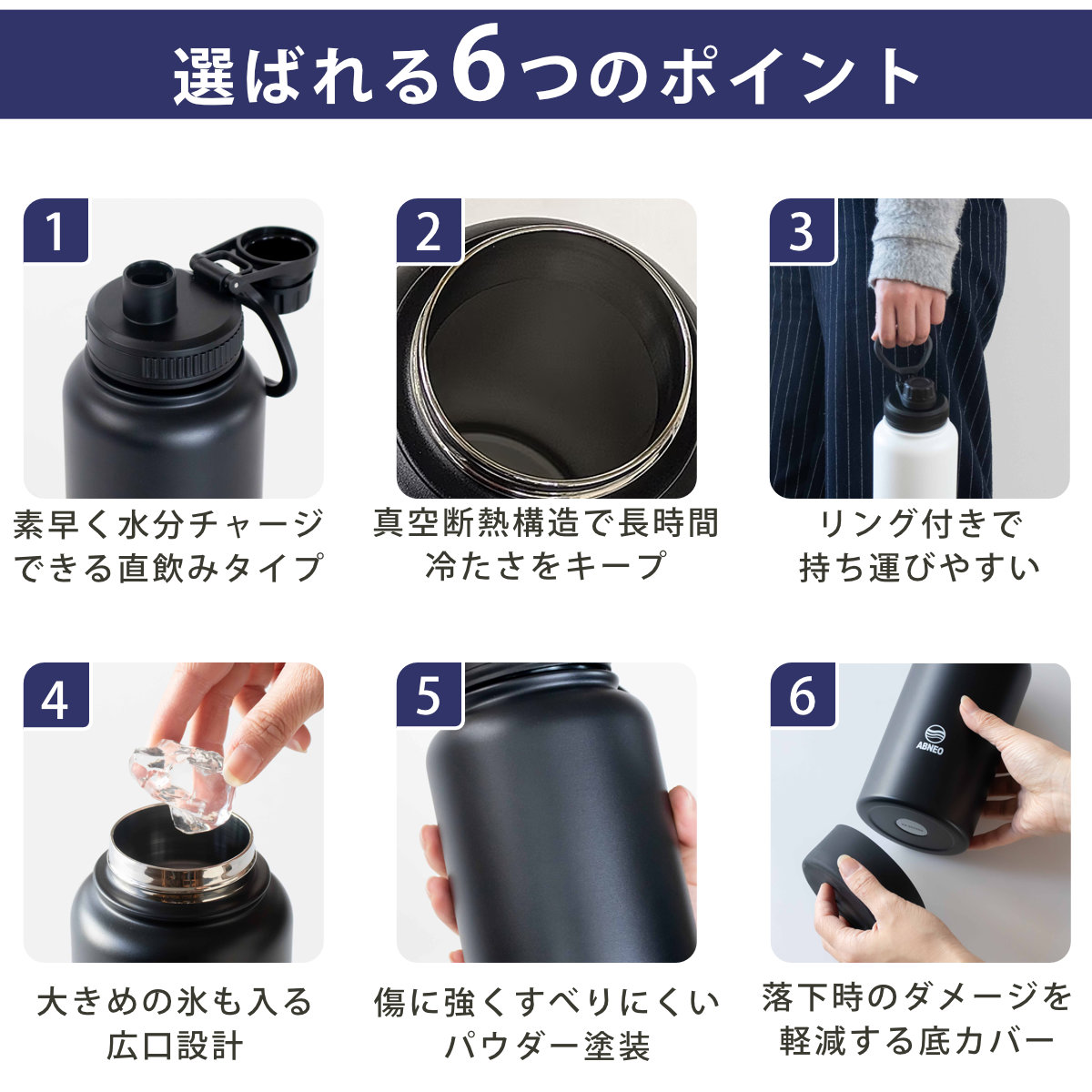 選ばれる6つのポイント

1
素早く水分チャージできる直飲みタイプ

2
真空断熱構造で長時間冷たさをキープ

3
リング付きで持ち運びやすい

4
大きめの氷も入る広口設計

5
傷に強くすべりにくいパウダー塗装

6
ABNEO
落下時のダメージを軽減する底カバー