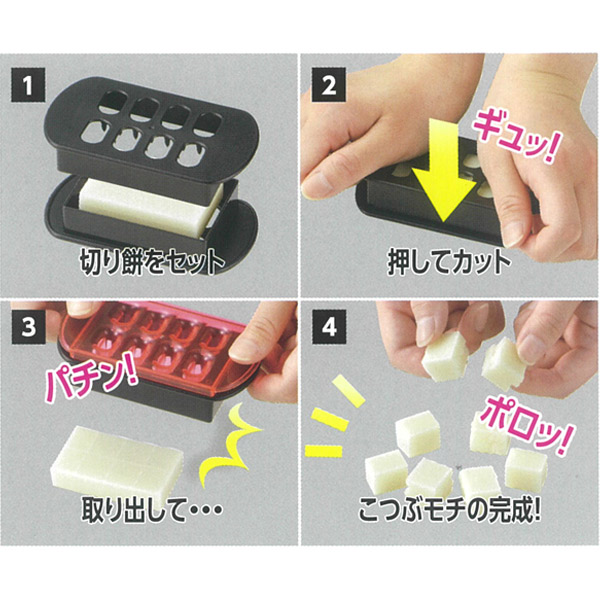 1
切り餅をセット

2
ギュッ!
押してカット

3
パチン!
取り出して・・・

4
ポロッ!
こつぶモチの完成!