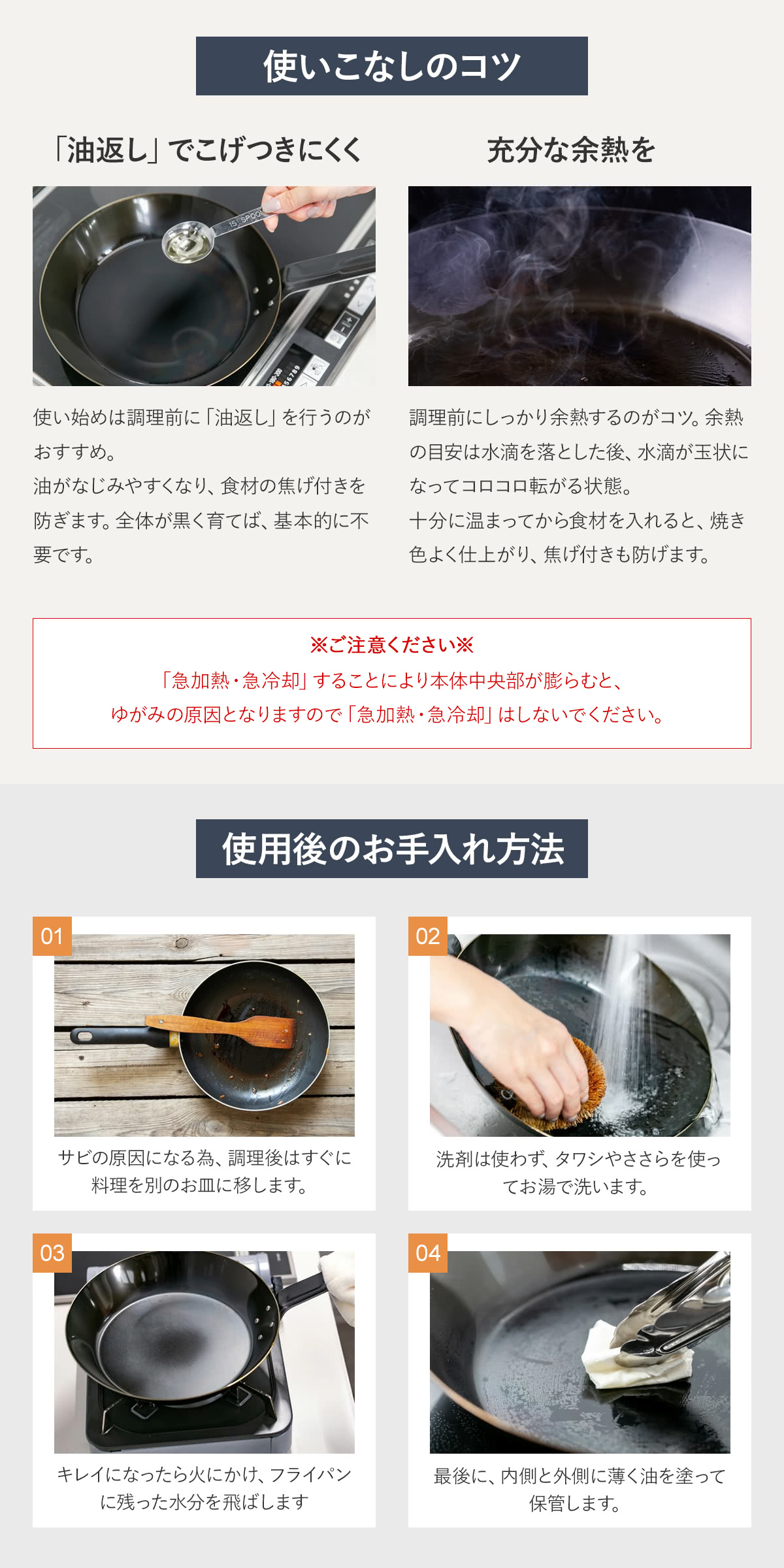 使いこなしのコツ

「油返し」でこげつきにくく

15 SPOON

使い始めは調理前に「油返し」を行うのがおすすめ。
油がなじみやすくなり、食材の焦げ付きを防ぎます。全体が黒く育てば、基本的に不要です。

充分な余熱を

調理前にしっかり余熱するのがコツ。余熱の目安は水滴を落とした後、水滴が玉状になってコロコロ転がる状態。
十分に温まってから食材を入れると、焼き色よく仕上がり、焦げ付きも防げます。

※ご注意ください※
「急加熱・急冷却」することにより本体中央部が膨らむと、
ゆがみの原因となりますので「急加熱・急冷却」はしないでください。

使用後のお手入れ方法

01
サビの原因になる為、調理後はすぐに料理を別のお皿に移します。

02
洗剤は使わず、タワシやささらを使ってお湯で洗います。

03
キレイになったら火にかけ、フライパンに残った水分を飛ばします

04
最後に、内側と外側に薄く油を塗って保管します。