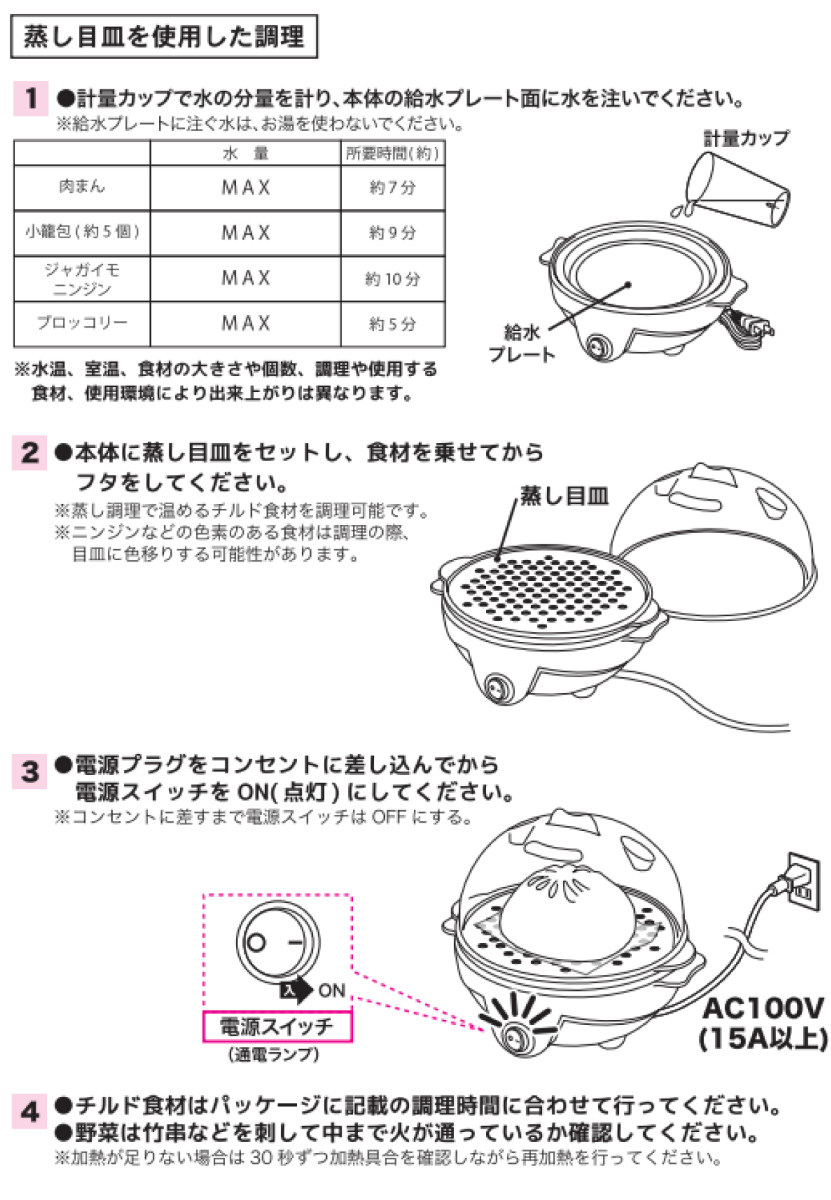 蒸し目皿を使用した調理

1 ●計量カップで水の分量を計り、本体の給水プレート面に水を注いでください。
※給水プレートに注ぐ水は、お湯を使わないでください。

| | 水　量 | 所要時間(約) |
|---|---|---|
| 肉まん | MAX | 約7分 |
| 小籠包(約5個) | MAX | 約9分 |
| ジャガイモ ニンジン | MAX | 約10分 |
| ブロッコリー | MAX | 約5分 |

※水温、室温、食材の大きさや個数、調理や使用する食材、使用環境により出来上がりは異なります。

計量カップ
給水プレート

2 ●本体に蒸し目皿をセットし、食材を乗せてからフタをしてください。
※蒸し調理で温めるチルド食材を調理可能です。
※ニンジンなどの色素のある食材は調理の際、目皿に色移りする可能性があります。

蒸し目皿

3 ●電源プラグをコンセントに差し込んでから電源スイッチを ON(点灯)にしてください。
※コンセントに差すまで電源スイッチは OFF にする。

入 ON
電源スイッチ
(通電ランプ)

AC100V
(15A以上)

4 ●チルド食材はパッケージに記載の調理時間に合わせて行ってください。
●野菜は竹串などを刺して中まで火が通っているか確認してください。
※加熱が足りない場合は 30 秒ずつ加熱具合を確認しながら再加熱を行ってください。