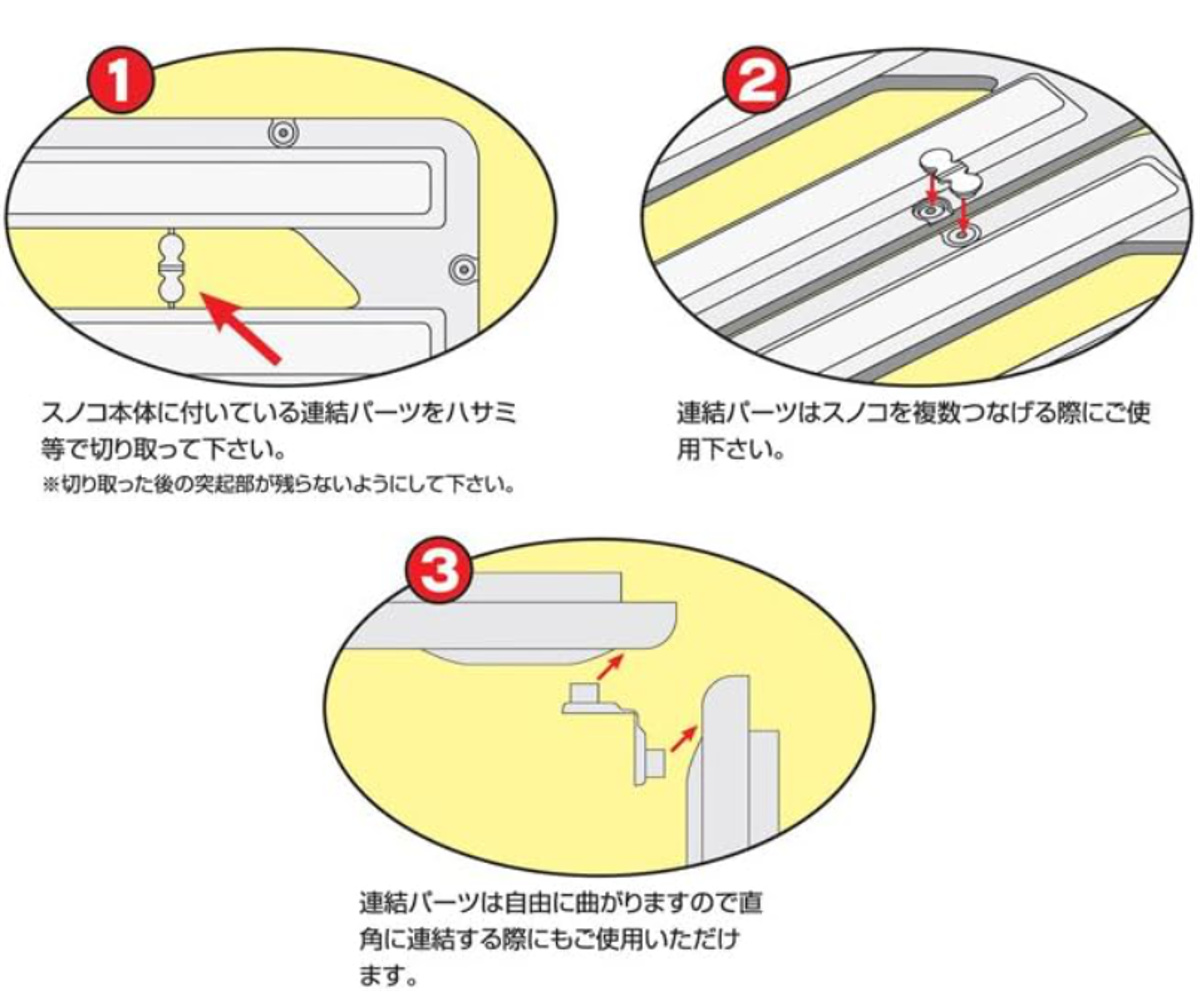 1

スノコ本体に付いている連結パーツをハサミ等で切り取って下さい。
※切り取った後の突起部が残らないようにして下さい。

2

連結パーツはスノコを複数つなげる際にご使用下さい。

3

連結パーツは自由に曲がりますので直角に連結する際にもご使用いただけます。