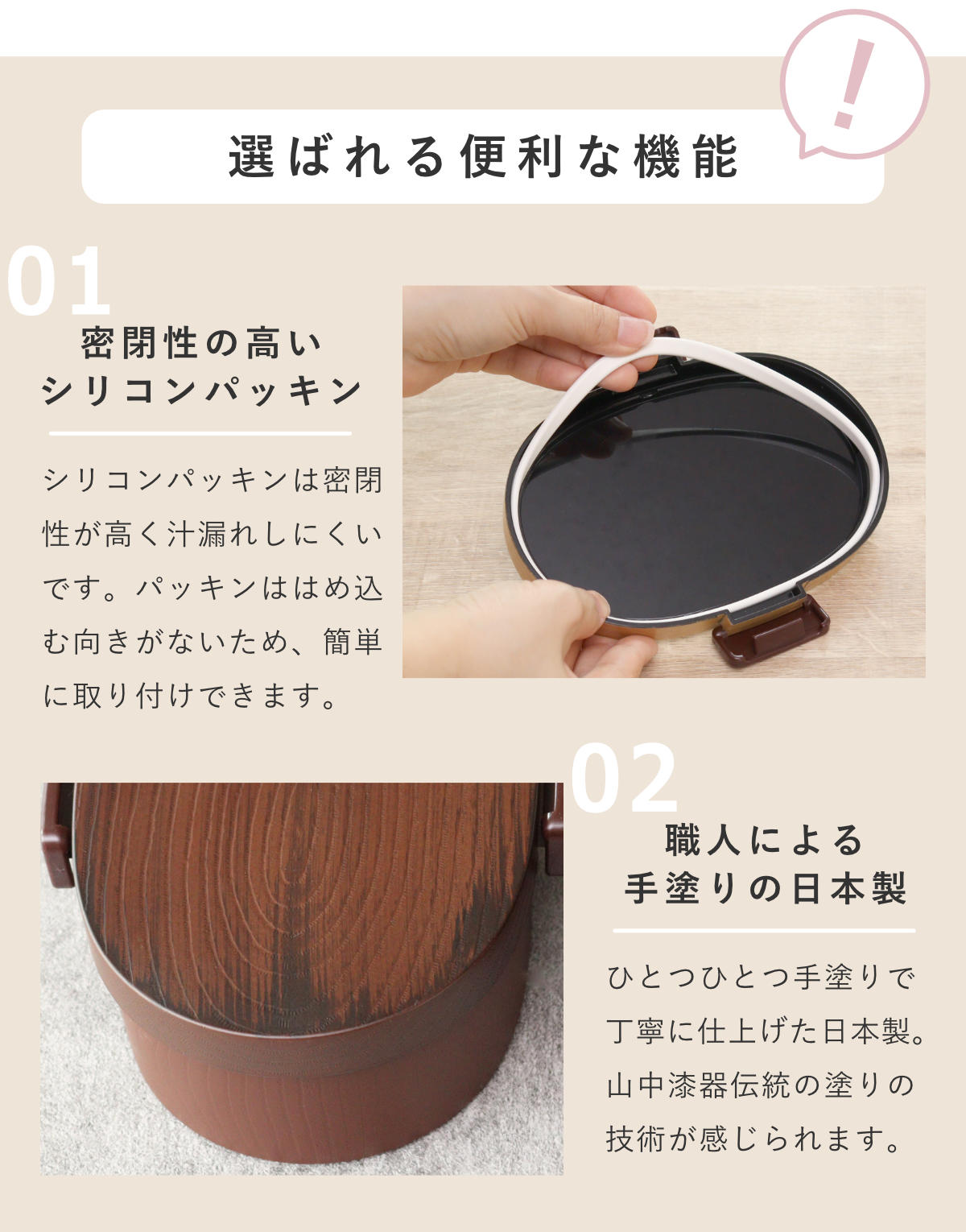 !

選ばれる便利な機能

01
密閉性の高い
シリコンパッキン

シリコンパッキンは密閉性が高く汁漏れしにくいです。パッキンははめ込む向きがないため、簡単に取り付けできます。

02
職人による
手塗りの日本製

ひとつひとつ手塗りで丁寧に仕上げた日本製。山中漆器伝統の塗りの技術が感じられます。