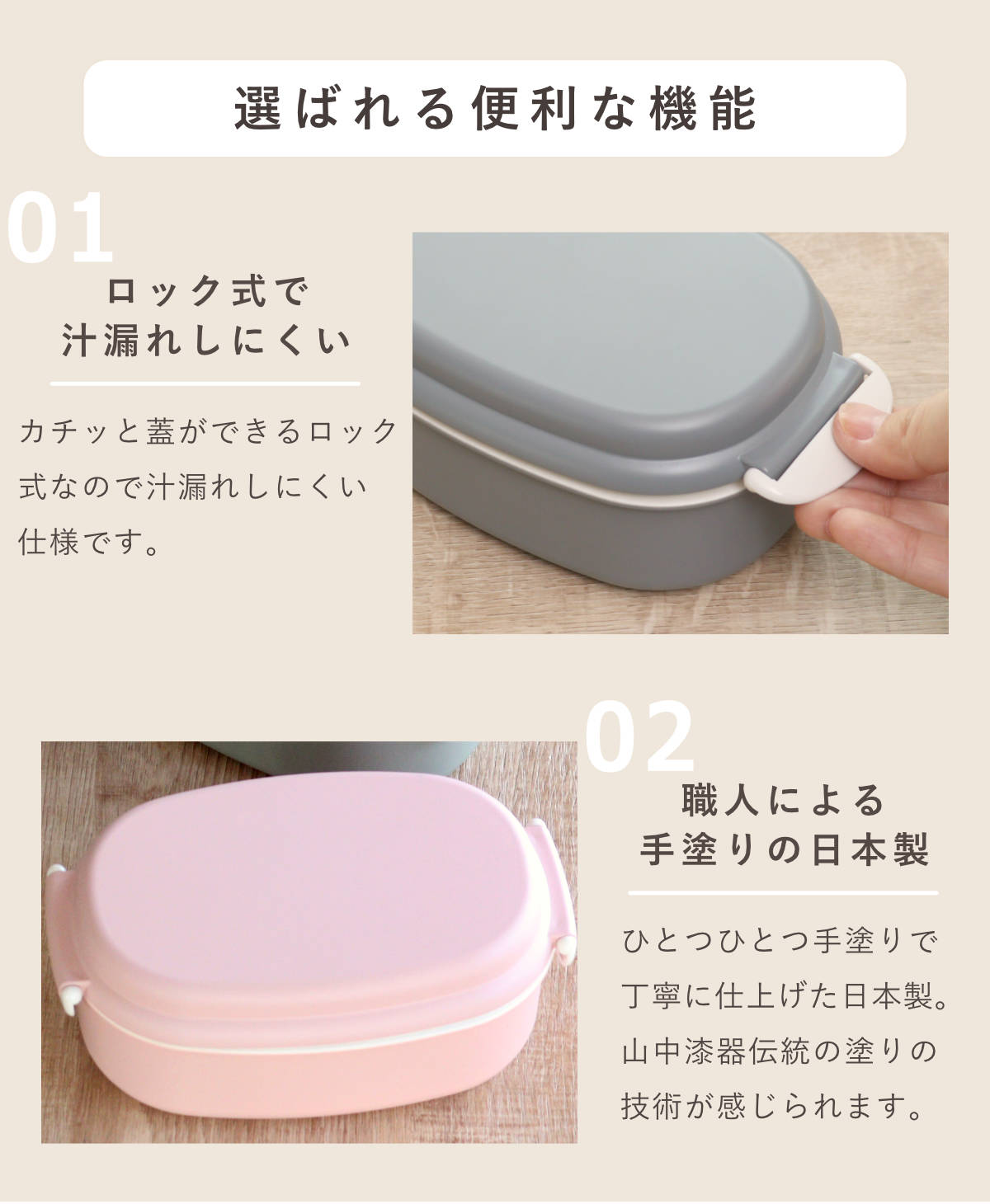 選ばれる便利な機能

01

ロック式で
汁漏れしにくい

カチッと蓋ができるロック式なので汁漏れしにくい仕様です。

02

職人による
手塗りの日本製

ひとつひとつ手塗りで丁寧に仕上げた日本製。山中漆器伝統の塗りの技術が感じられます。