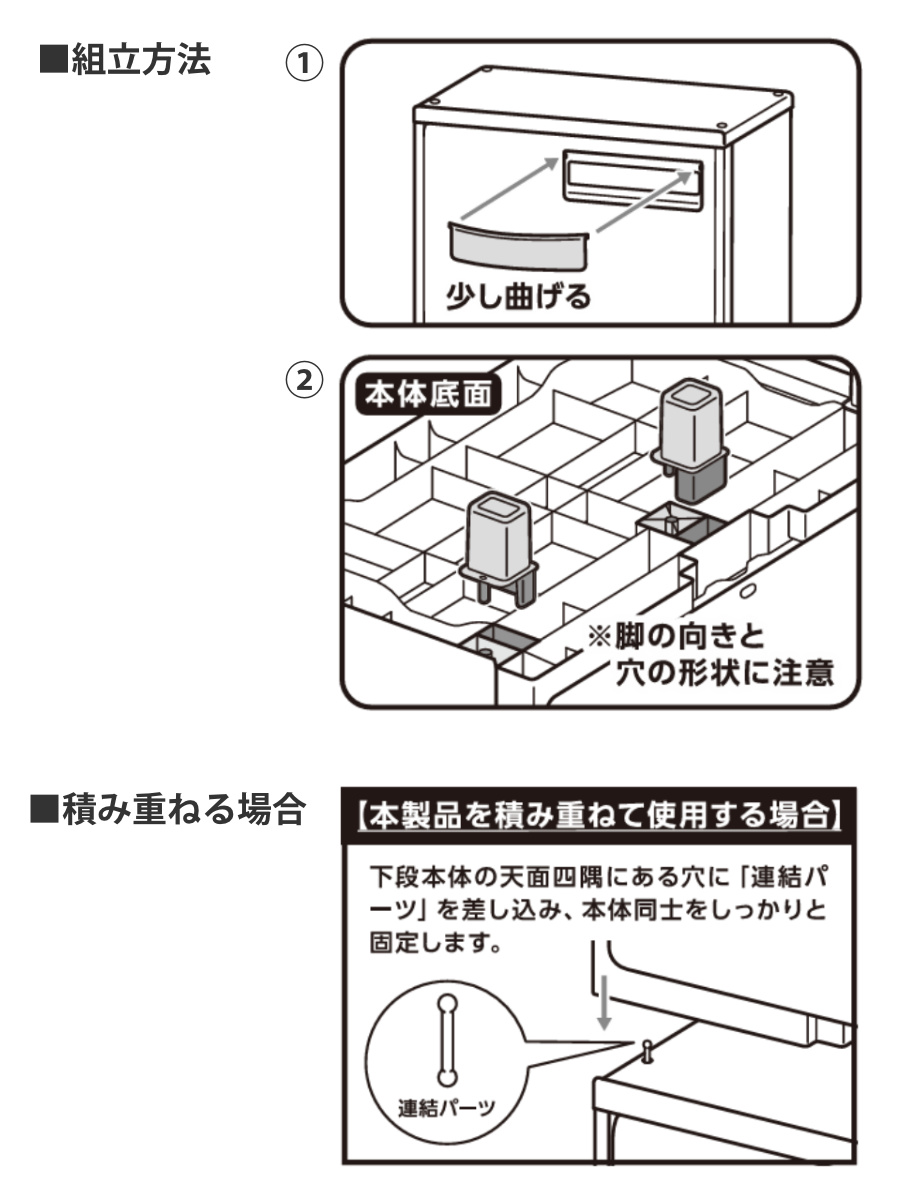 ■組立方法

①

少し曲げる

②

本体底面

※脚の向きと穴の形状に注意

■積み重ねる場合

【本製品を積み重ねて使用する場合】

下段本体の天面四隅にある穴に「連結パーツ」を差し込み、本体同士をしっかりと固定します。

連結パーツ