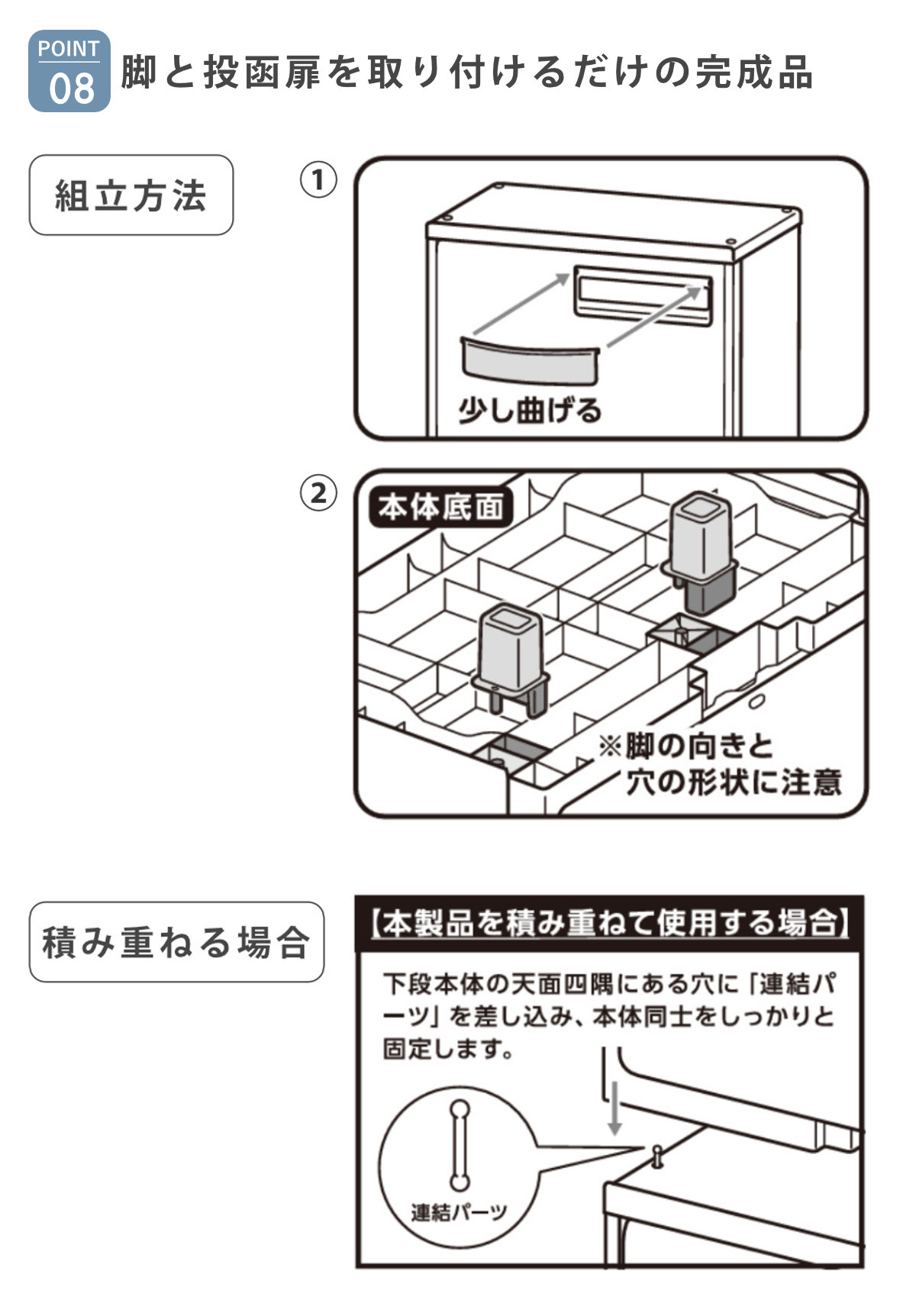 POINT 08 脚と投函扉を取り付けるだけの完成品

組立方法

①

少し曲げる

②

本体底面

※脚の向きと穴の形状に注意

積み重ねる場合

【本製品を積み重ねて使用する場合】

下段本体の天面四隅にある穴に「連結パーツ」を差し込み、本体同士をしっかりと固定します。

連結パーツ