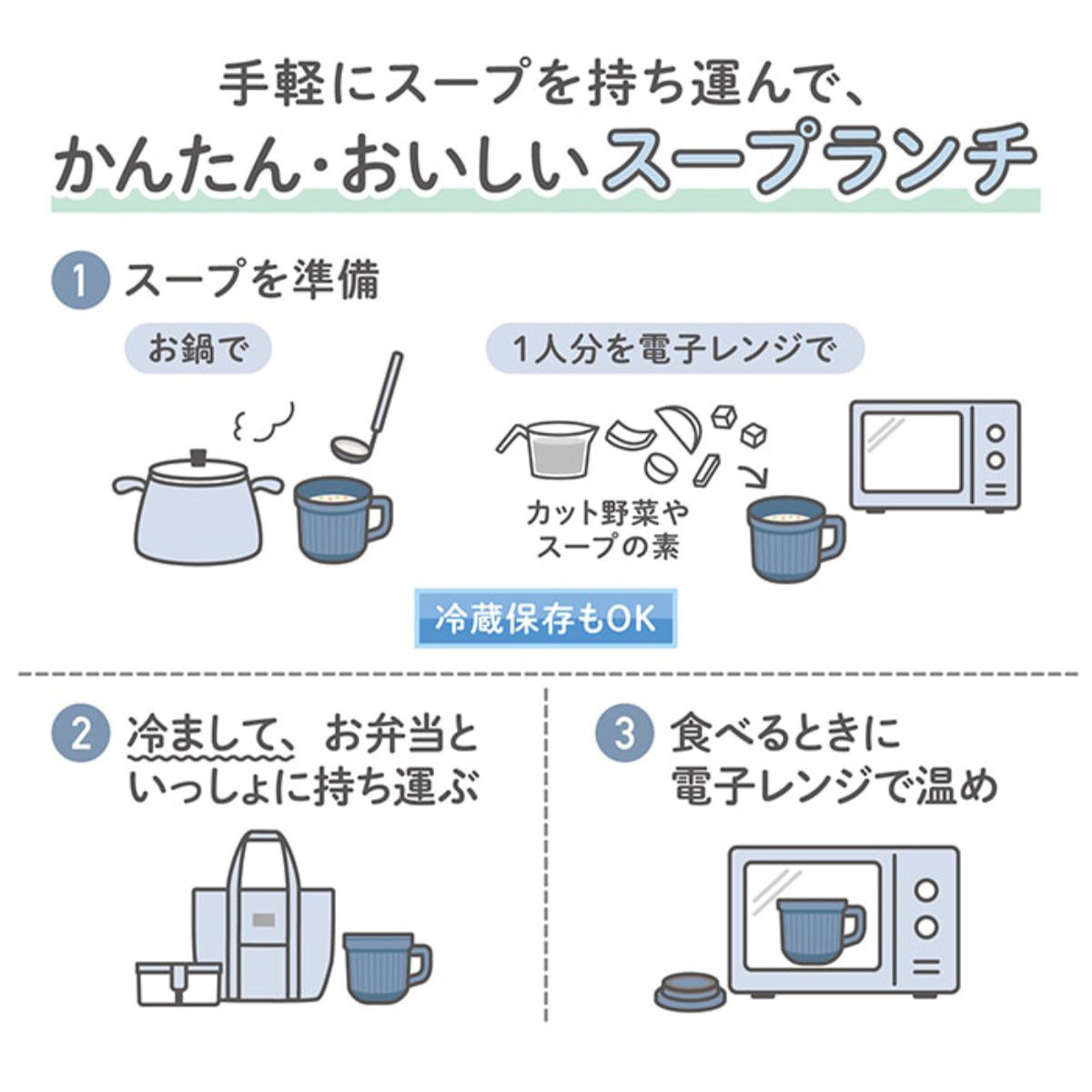 手軽にスープを持ち運んで、
かんたん・おいしいスープランチ

1 スープを準備

お鍋で

1人分を電子レンジで

カット野菜やスープの素

冷蔵保存もOK

2 冷まして、お弁当といっしょに持ち運ぶ

3 食べるときに電子レンジで温め