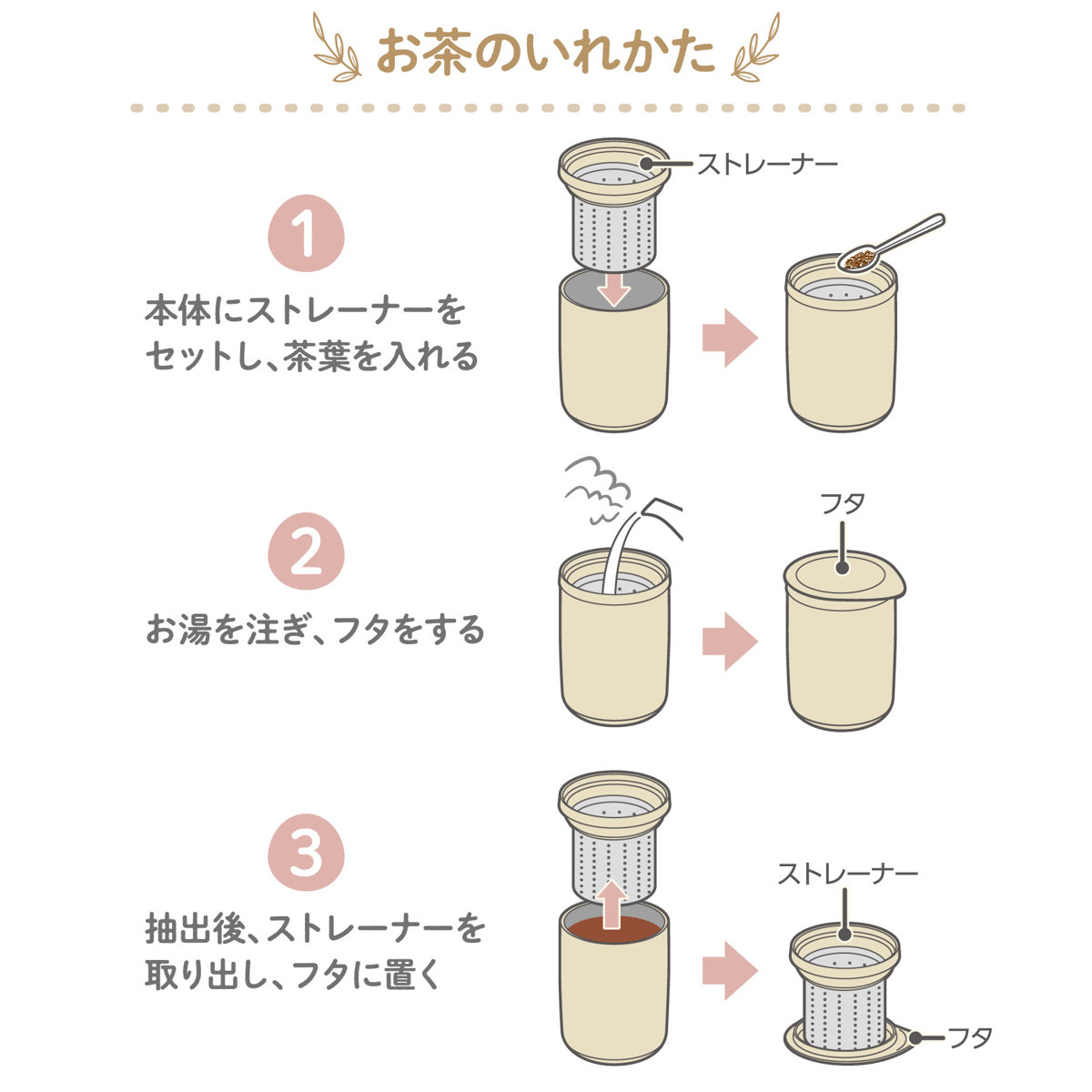 お茶のいれかた

1

本体にストレーナーをセットし、茶葉を入れる

ストレーナー

2

お湯を注ぎ、フタをする

フタ

3

抽出後、ストレーナーを取り出し、フタに置く

ストレーナー

フタ