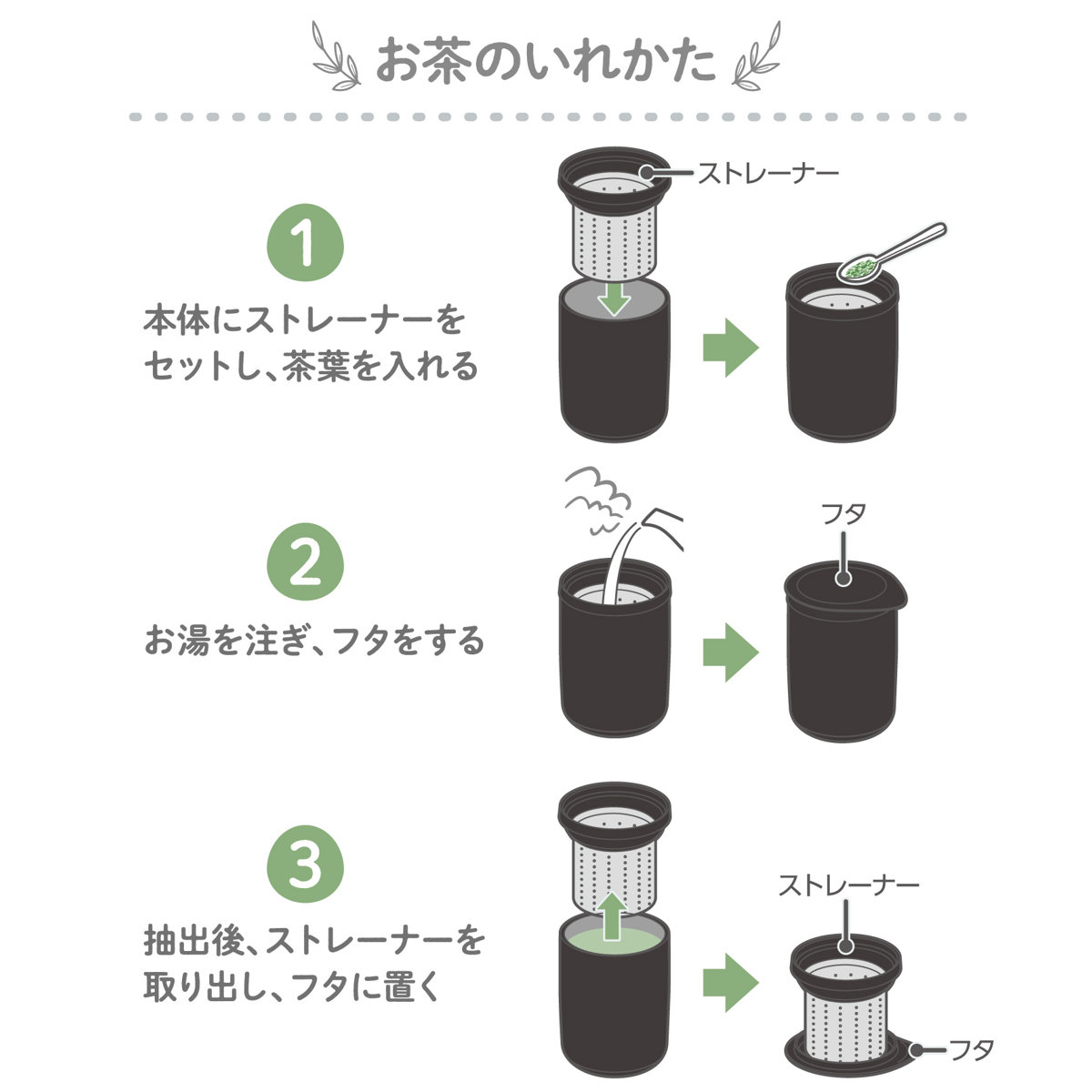 お茶のいれかた

1
本体にストレーナーをセットし、茶葉を入れる

ストレーナー

2
お湯を注ぎ、フタをする

フタ

3
抽出後、ストレーナーを取り出し、フタに置く

ストレーナー
フタ