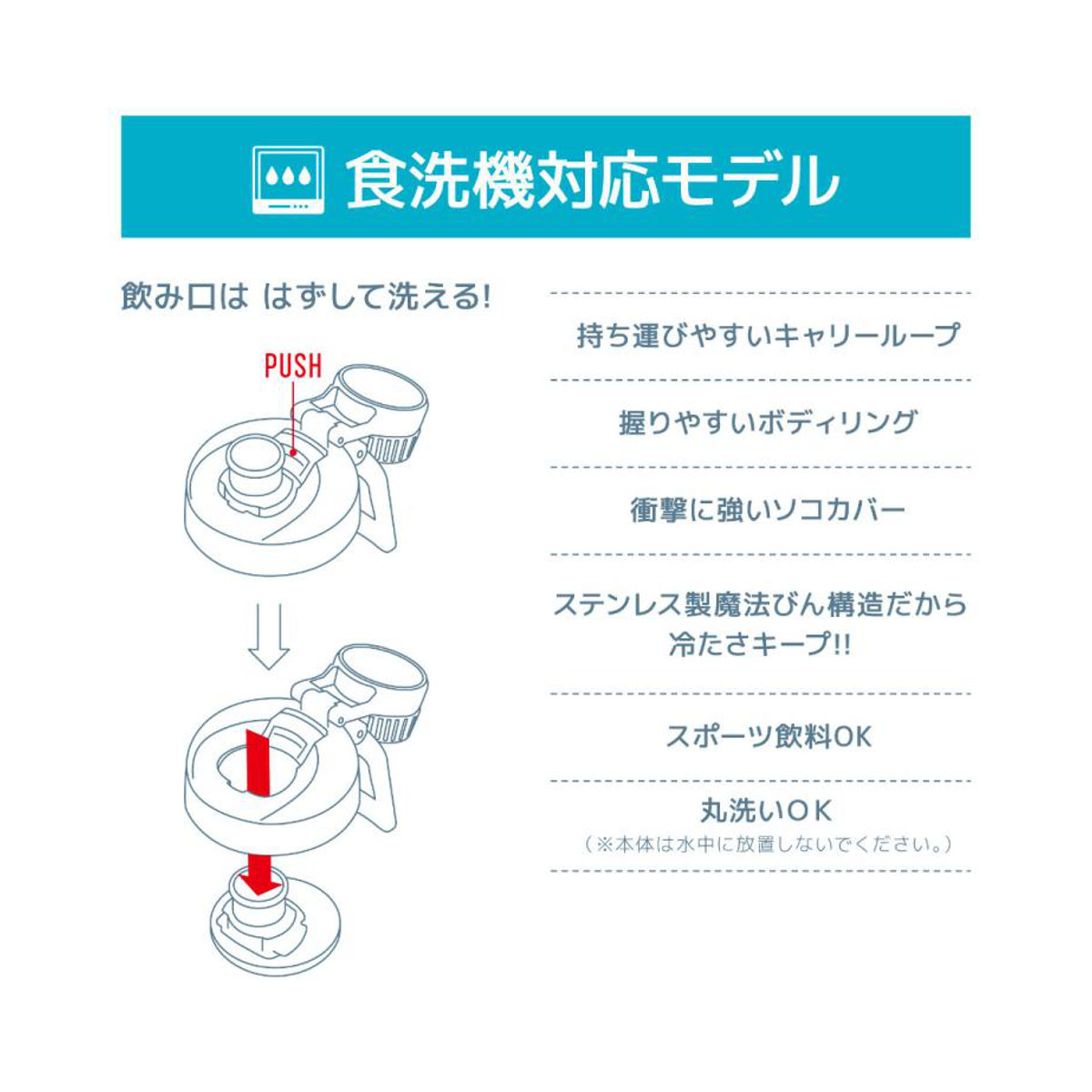 食洗機対応モデル

飲み口は はずして洗える!

PUSH

持ち運びやすいキャリーループ

握りやすいボディリング

衝撃に強いソコカバー

ステンレス製魔法びん構造だから冷たさキープ!!

スポーツ飲料OK

丸洗いOK
(※本体は水中に放置しないでください。)