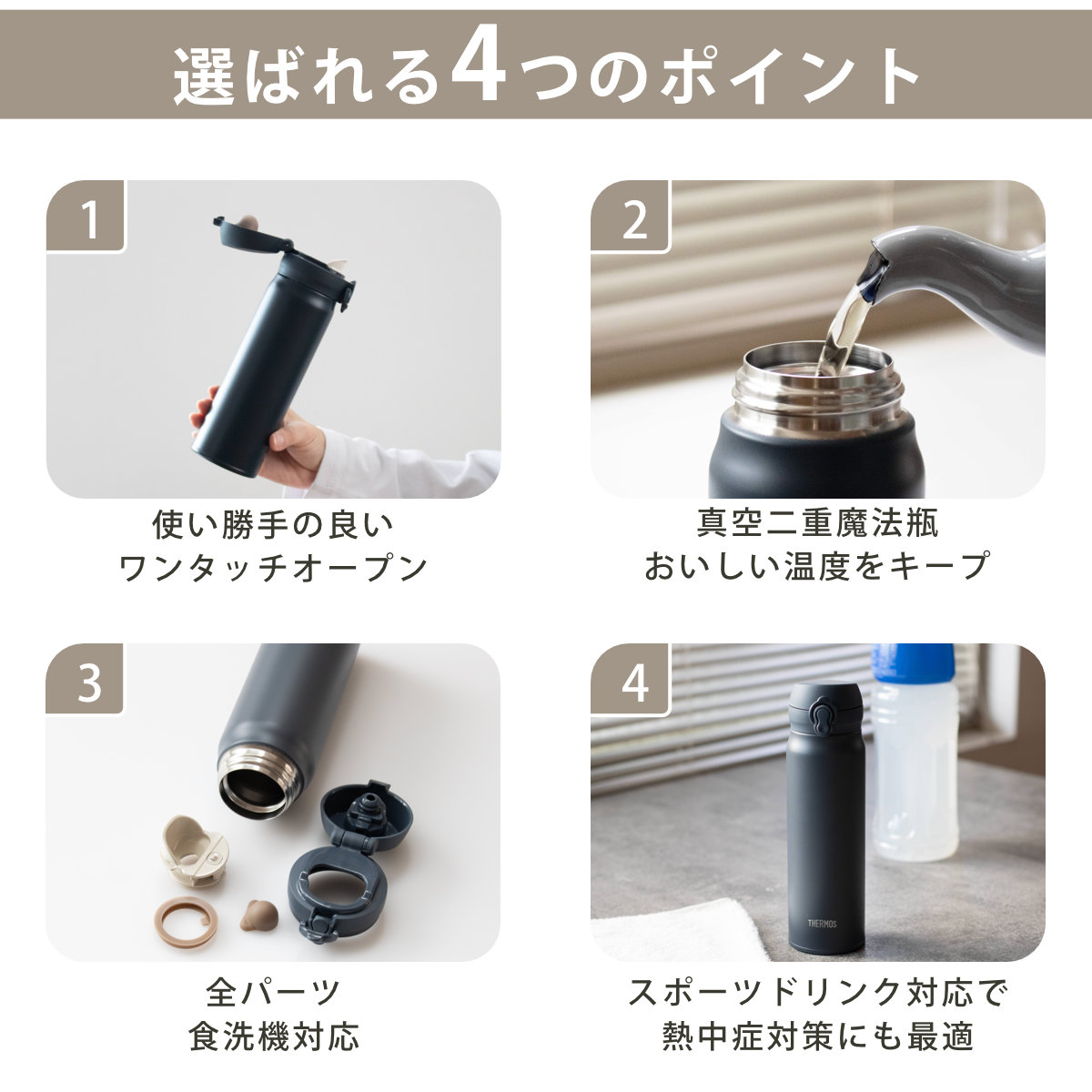 選ばれる4つのポイント

1

使い勝手の良い
ワンタッチオープン

2

真空二重魔法瓶
おいしい温度をキープ

3

全パーツ
食洗機対応

4

THERMOS

スポーツドリンク対応で
熱中症対策にも最適