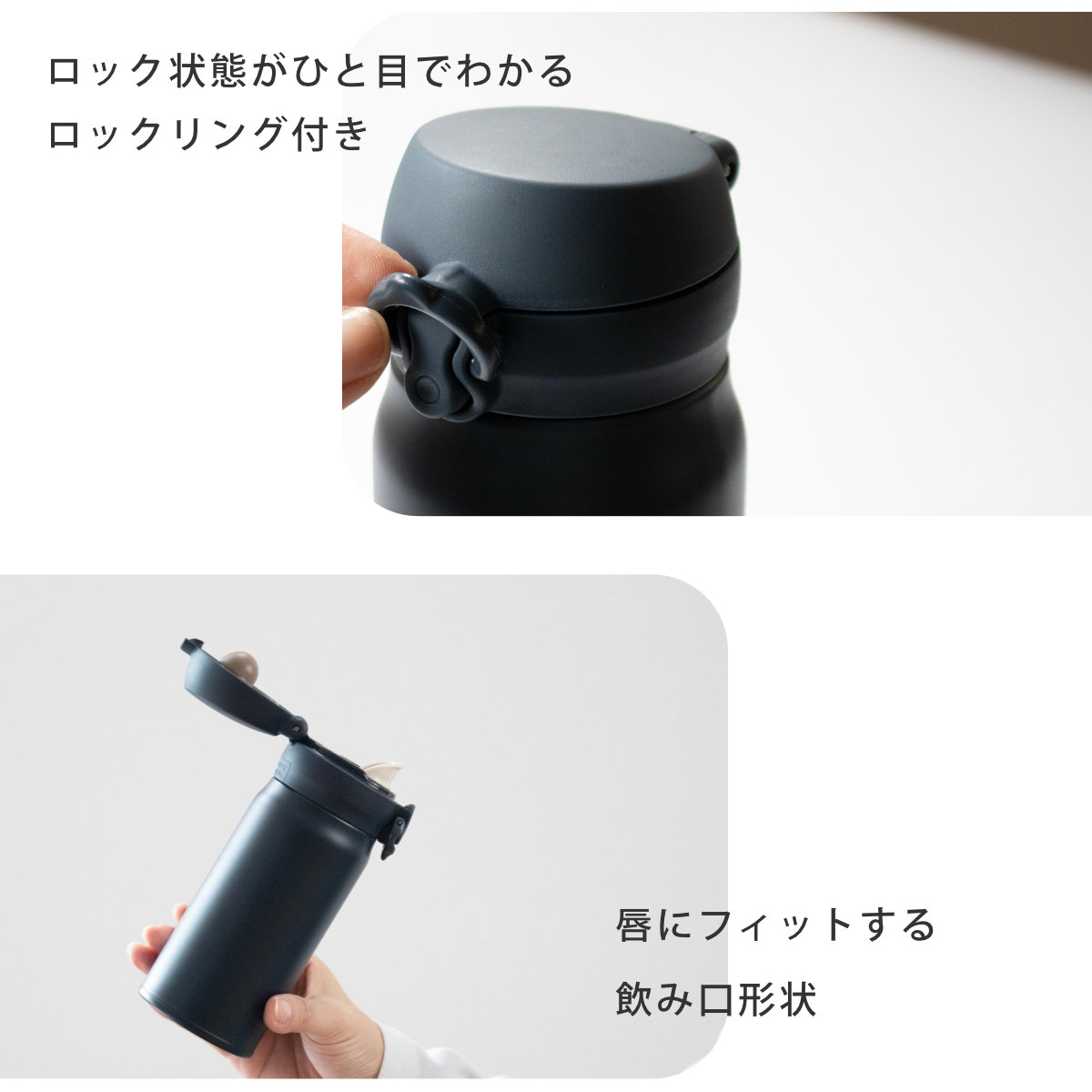 ロック状態がひと目でわかる
ロックリング付き

唇にフィットする
飲み口形状