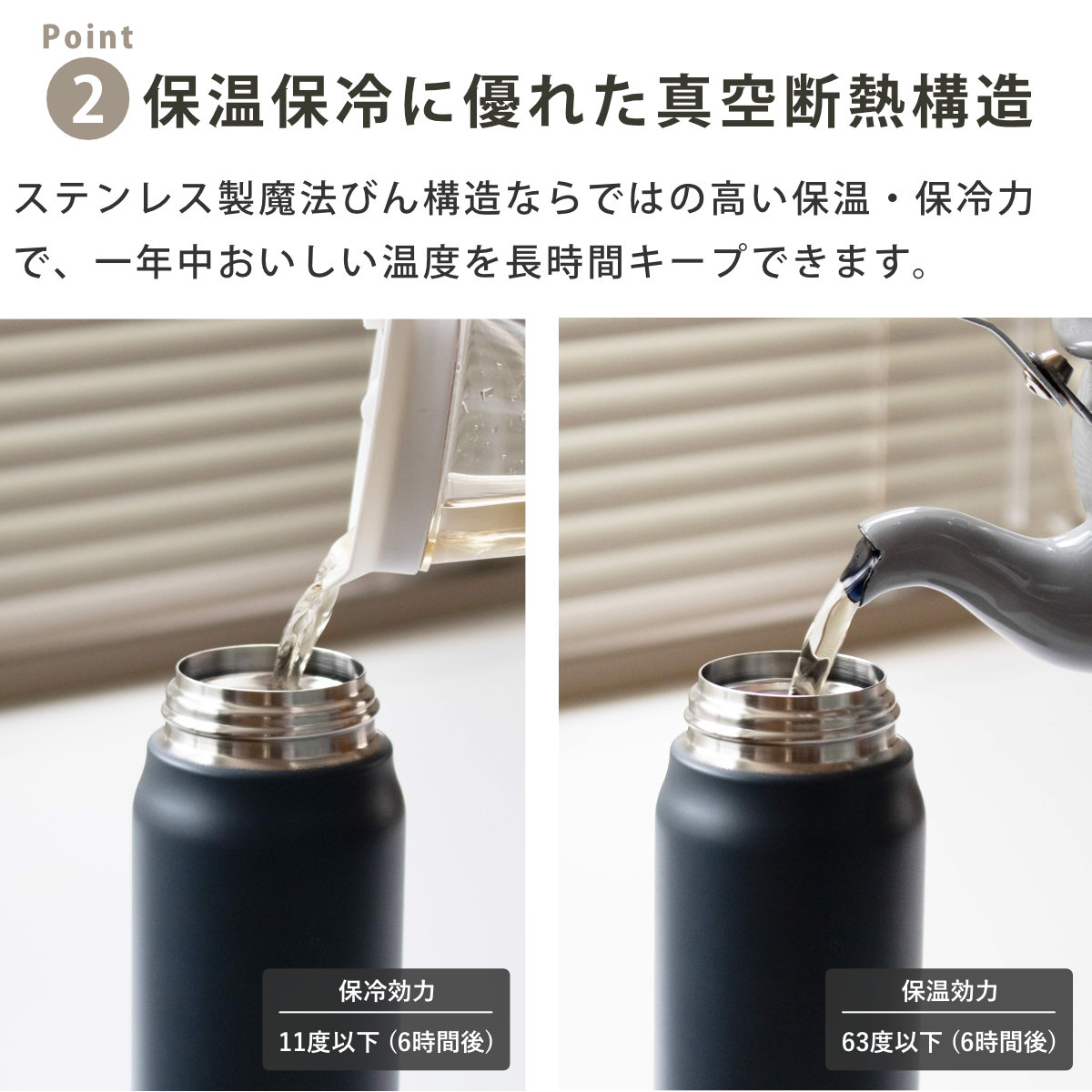 Point
2 保温保冷に優れた真空断熱構造

ステンレス製魔法びん構造ならではの高い保温・保冷力で、一年中おいしい温度を長時間キープできます。

保冷効力
11度以下（6時間後）

保温効力
63度以下（6時間後）