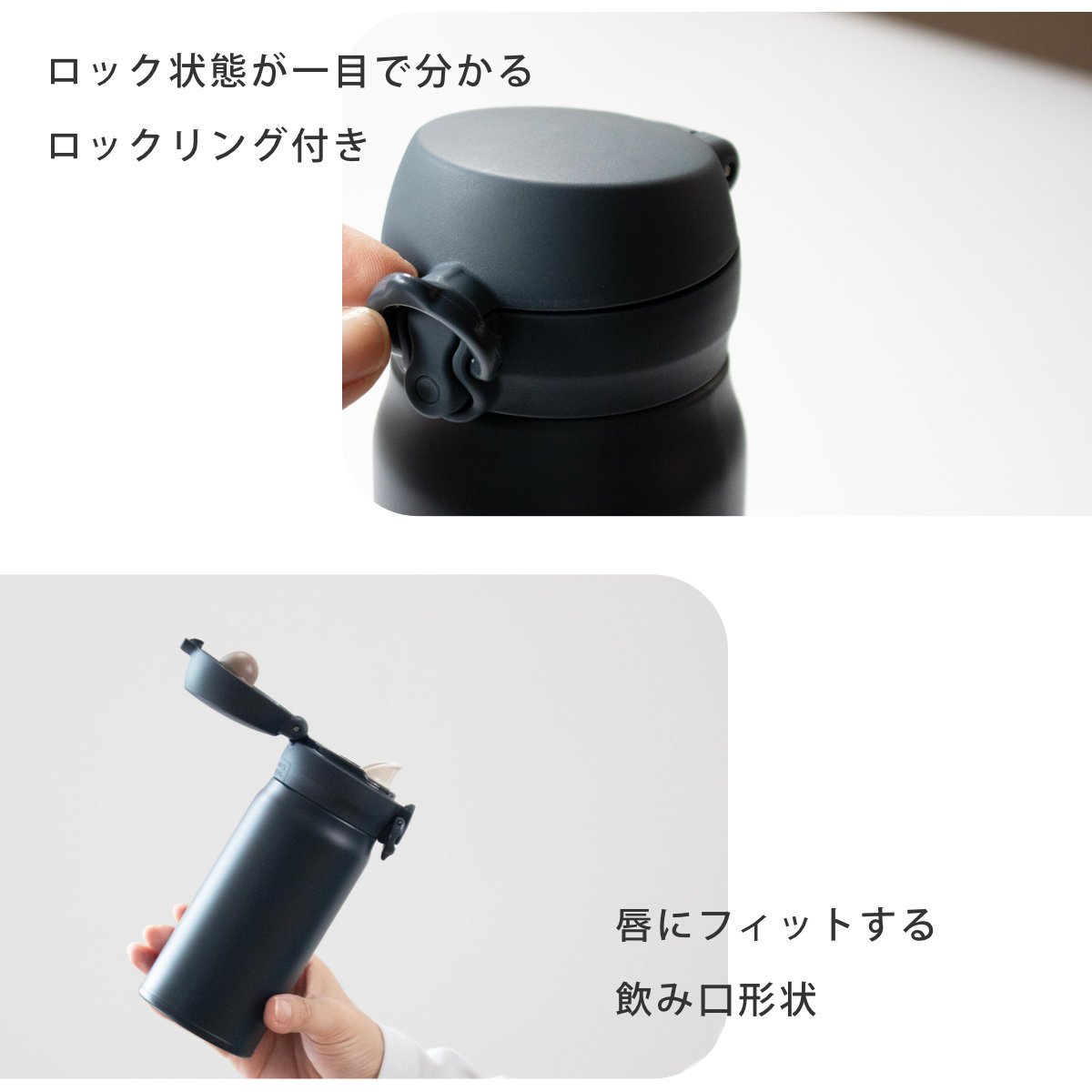 ロック状態が一目で分かる
ロックリング付き

唇にフィットする
飲み口形状